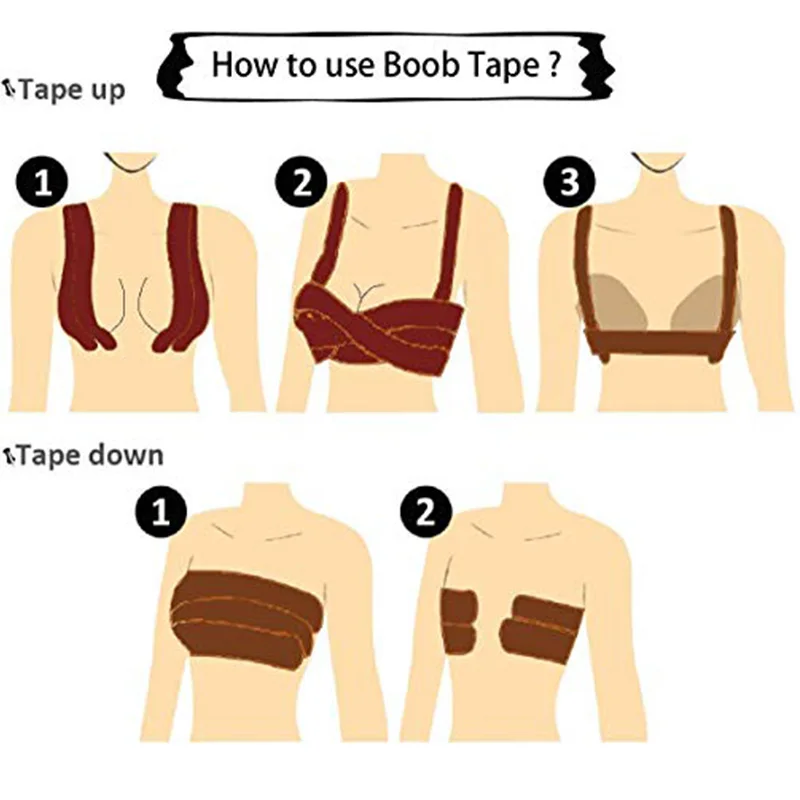 How to use Boob Tape ?

Tape up

1

2

3

Tape down

1

2