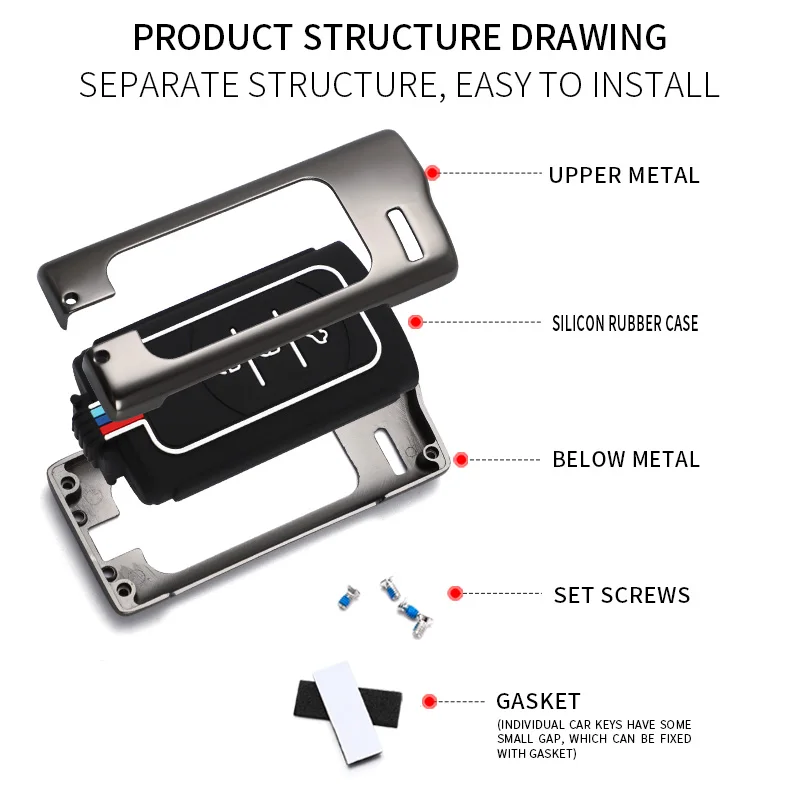 PRODUCT STRUCTURE DRAWING
SEPARATE STRUCTURE, EASY TO INSTALL

UPPER METAL

SILICON RUBBER CASE

BELOW METAL

SET SCREWS

GASKET
(INDIVIDUAL CAR KEYS HAVE SOME SMALL GAP, WHICH CAN BE FIXED WITH GASKET)