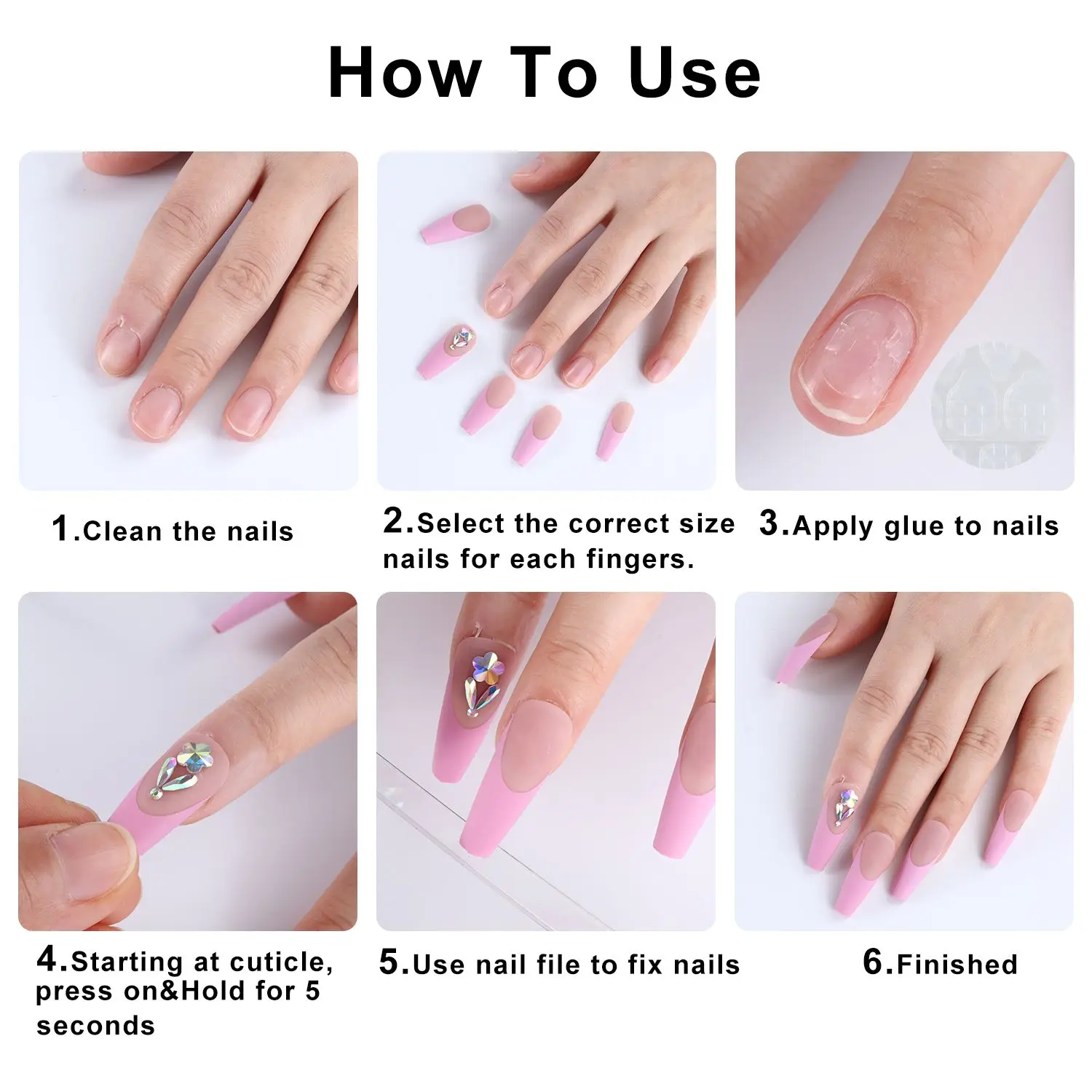 How To Use

1.Clean the nails

2.Select the correct size nails for each fingers.

3.Apply glue to nails

4.Starting at cuticle, press on&Hold for 5 seconds

5.Use nail file to fix nails

6.Finished