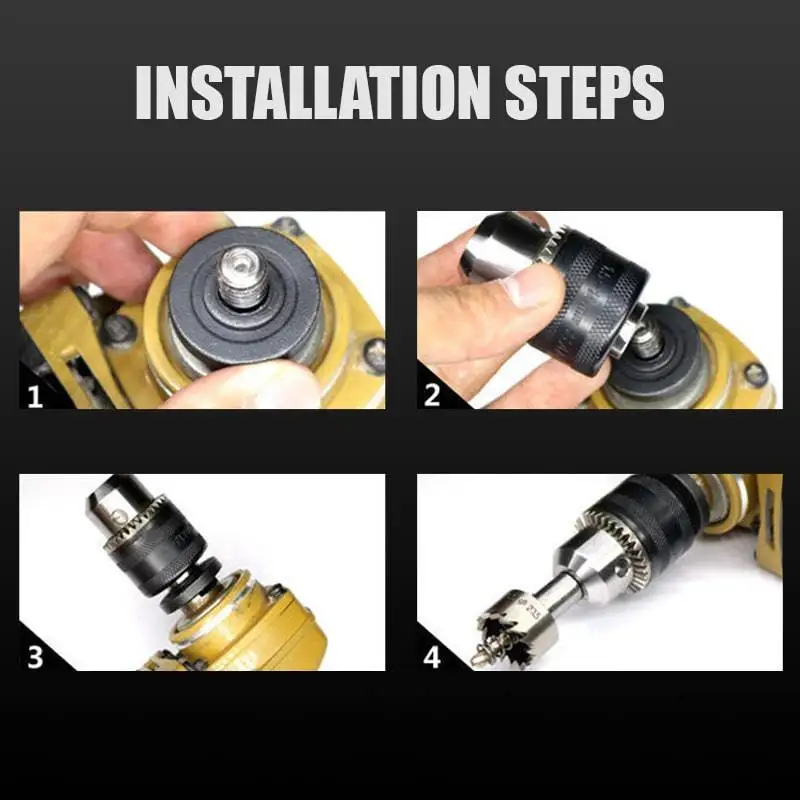 INSTALLATION STEPS

1

2

3

4