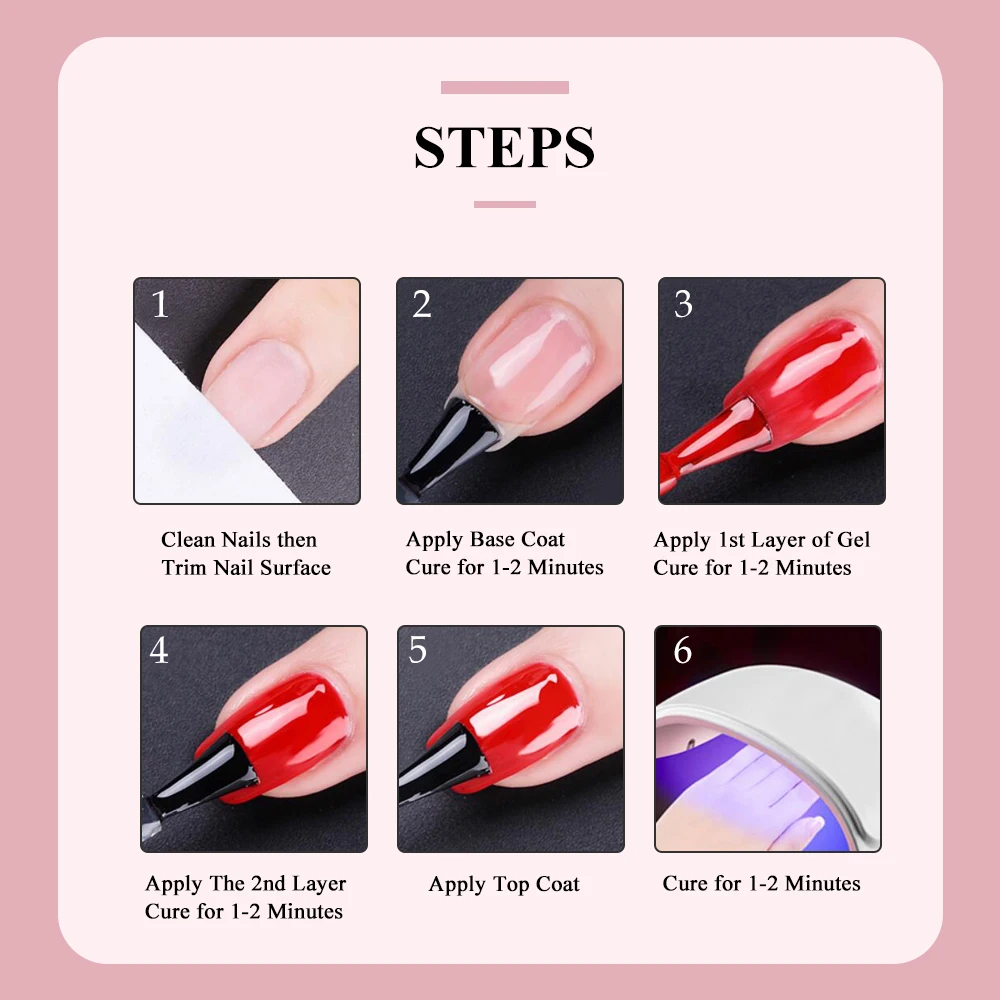 STEPS

1

Clean Nails then
Trim Nail Surface

2

Apply Base Coat
Cure for 1-2 Minutes

3

Apply 1st Layer of Gel
Cure for 1-2 Minutes

4

Apply The 2nd Layer
Cure for 1-2 Minutes

5

Apply Top Coat

6

Cure for 1-2 Minutes