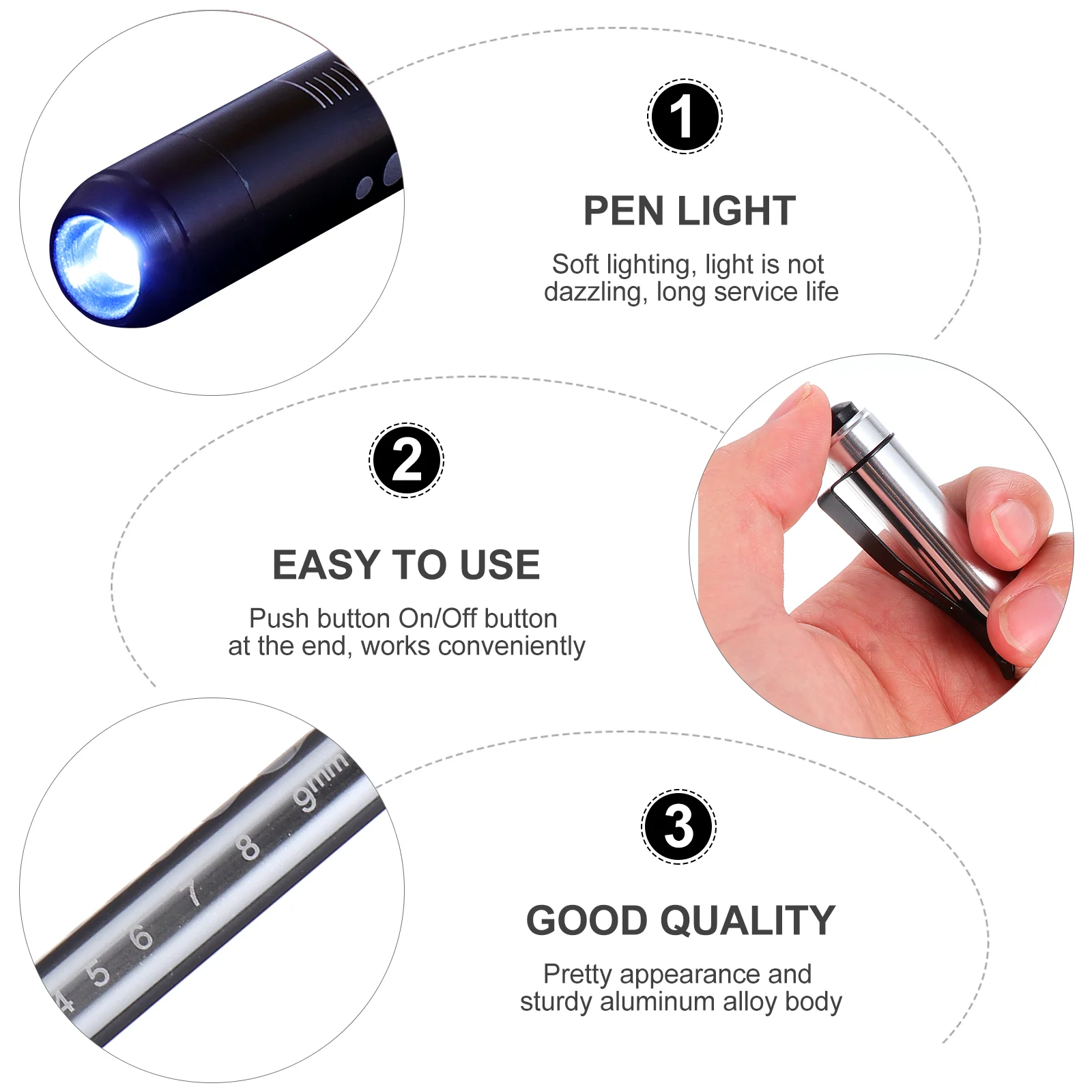 1

PEN LIGHT

Soft lighting, light is not dazzling, long service life

2

EASY TO USE

Push button On/Off button at the end, works conveniently

4 5 6 7 8 9mm

3

GOOD QUALITY

Pretty appearance and sturdy aluminum alloy body