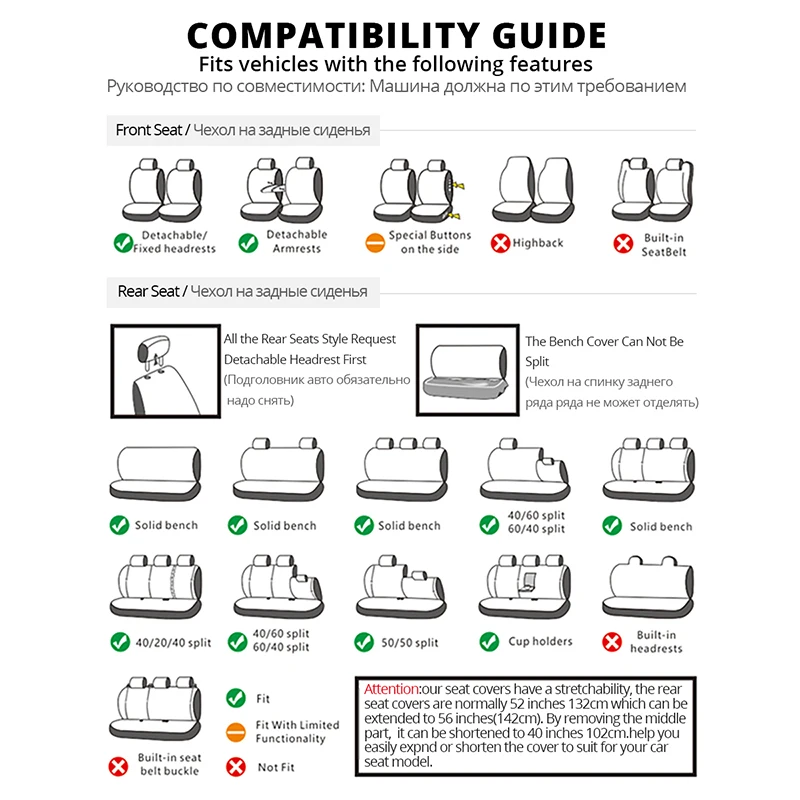 COMPATIBILITY GUIDE
Fits vehicles with the following features
Руководство по совместимости: Машина должна по этим требованием

Front Seat / Чехол на задные сиденья

Detachable/ Fixed headrests

Detachable Armrests

Special Buttons on the side

Highback

Built-in SeatBelt

Rear Seat / Чехол на задные сиденья

All the Rear Seats Style Request Detachable Headrest First (Подголовник авто обязательно надо снять)

The Bench Cover Can Not Be Split (Чехол на спинку заднего ряда ряда не может отделять)

Solid bench

Solid bench

Solid bench

40/60 split 60/40 split

Solid bench

40/20/40 split

40/60 split 60/40 split

50/50 split

Cup holders

Built-in headrests

Built-in seat belt buckle

Fit

Fit With Limited Functionality

Not Fit

Attention:our seat covers have a stretchability, the rear seat covers are normally 52 inches 132cm which can be extended to 56 inches(142cm). By removing the middle part, it can be shortened to 40 inches 102cm.help you easily expnd or shorten the cover to suit for your car seat model.