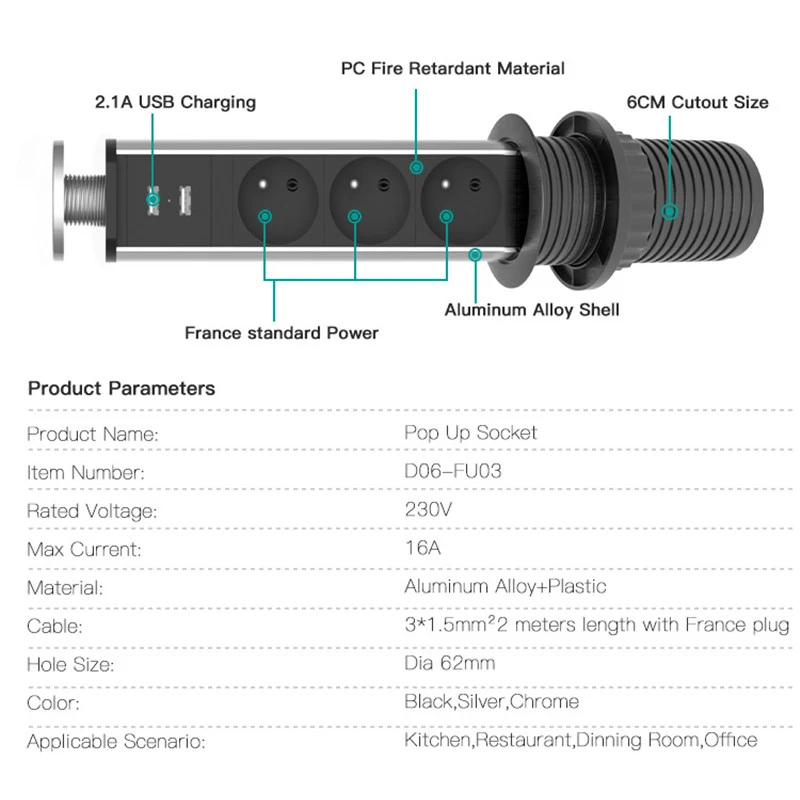 PC Fire Retardant Material

2.1A USB Charging

6CM Cutout Size

Aluminum Alloy Shell

France standard Power

Product Parameters

| | |
|---|---|
| Product Name: | Pop Up Socket |
| Item Number: | D06-FU03 |
| Rated Voltage: | 230V |
| Max Current: | 16A |
| Material: | Aluminum Alloy+Plastic |
| Cable: | 3*1.5mm²2 meters length with France plug |
| Hole Size: | Dia 62mm |
| Color: | Black,Silver,Chrome |
| Applicable Scenario: | Kitchen,Restaurant,Dinning Room,Office |