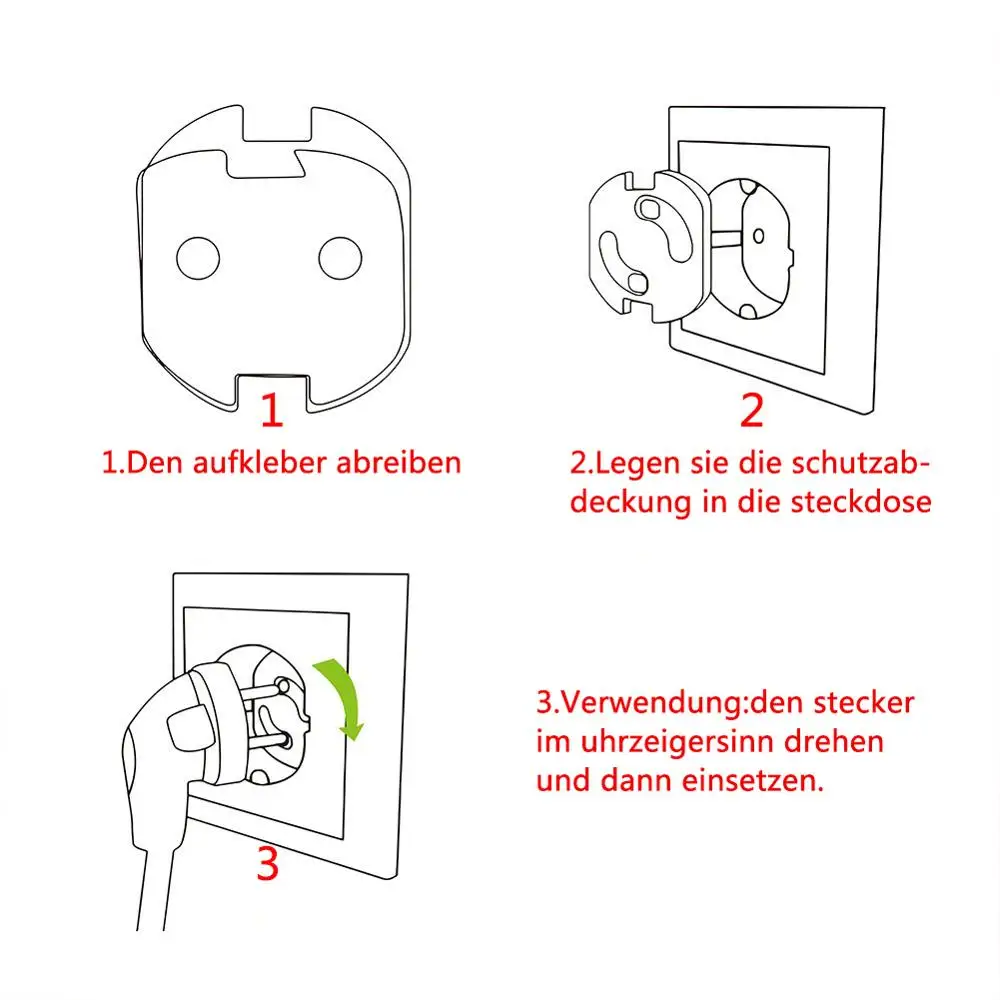 1

1.Den aufkleber abreiben

2

2.Legen sie die schutzabdeckung in die steckdose

3

3.Verwendung:den stecker im uhrzeigersinn drehen und dann einsetzen.