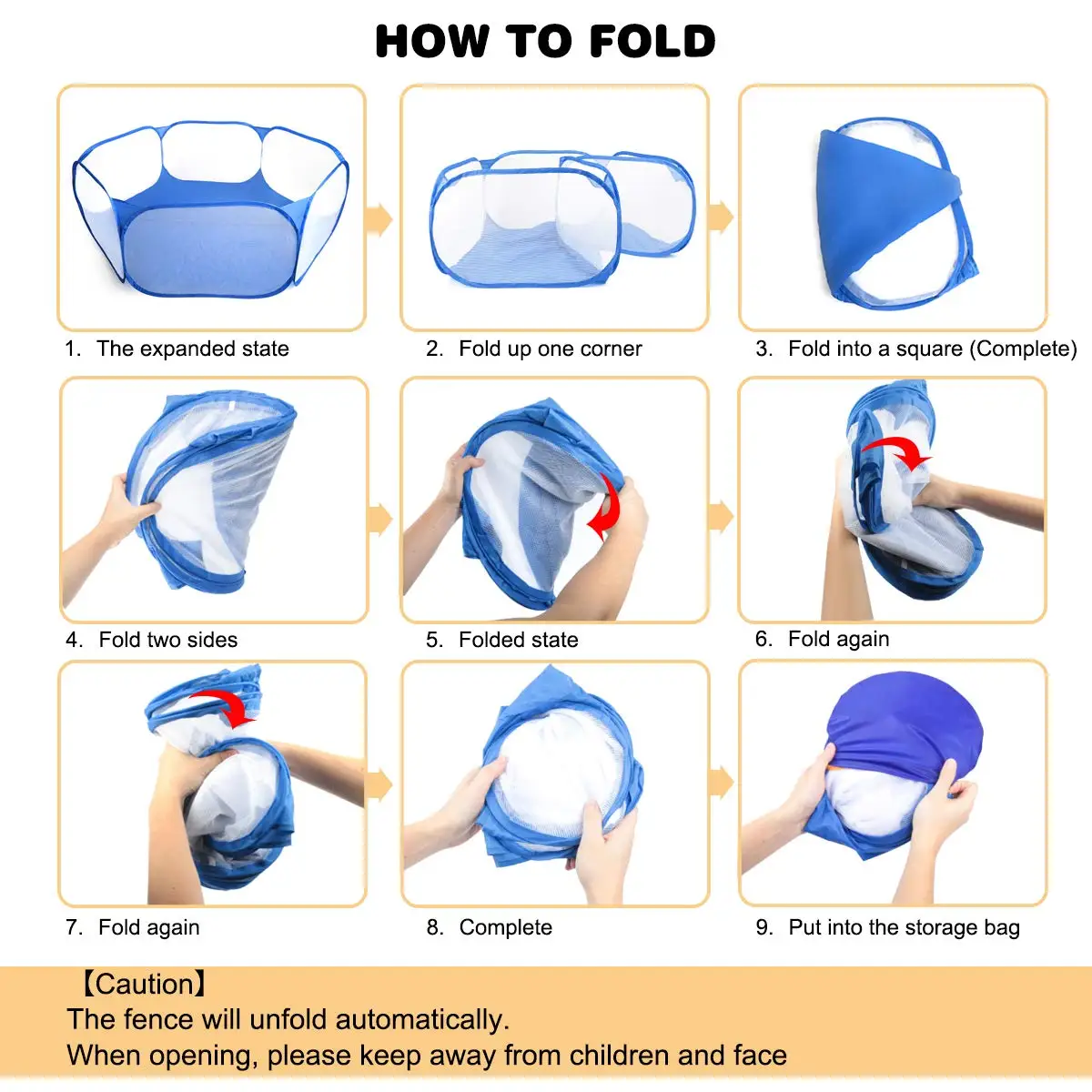 HOW TO FOLD

1. The expanded state

2. Fold up one corner

3. Fold into a square (Complete)

4. Fold two sides

5. Folded state

6. Fold again

7. Fold again

8. Complete

9. Put into the storage bag

【Caution】
The fence will unfold automatically.
When opening, please keep away from children and face