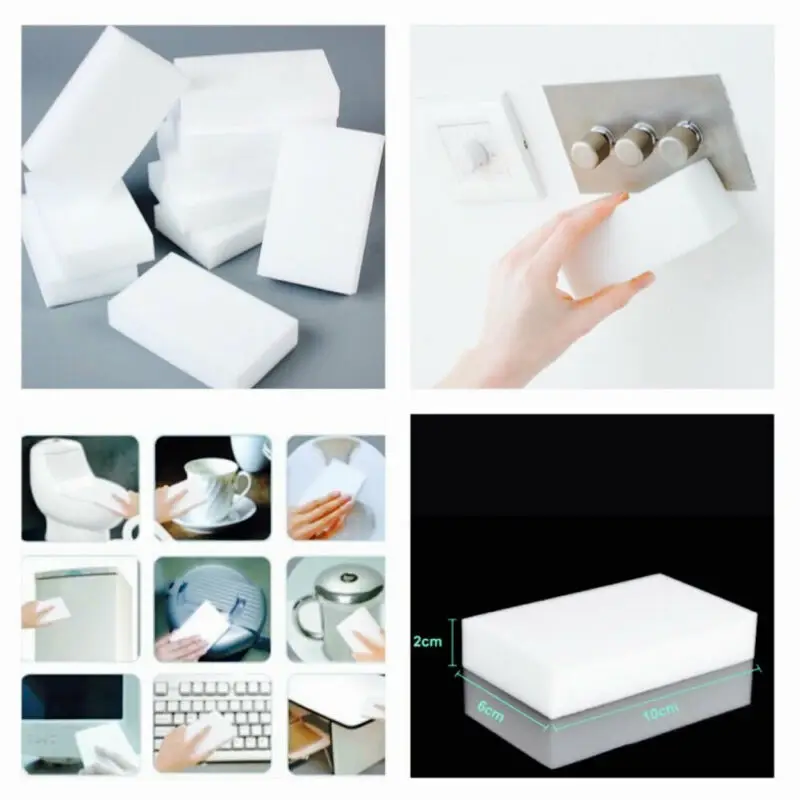 2cm
6cm
10cm