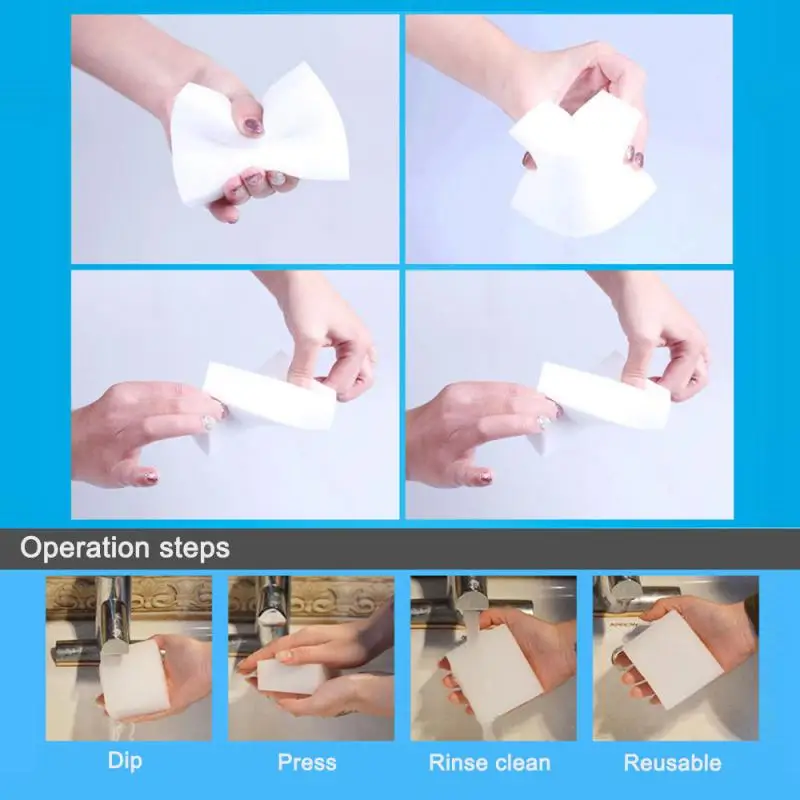 Operation steps

Dip

Press

Rinse clean

Reusable