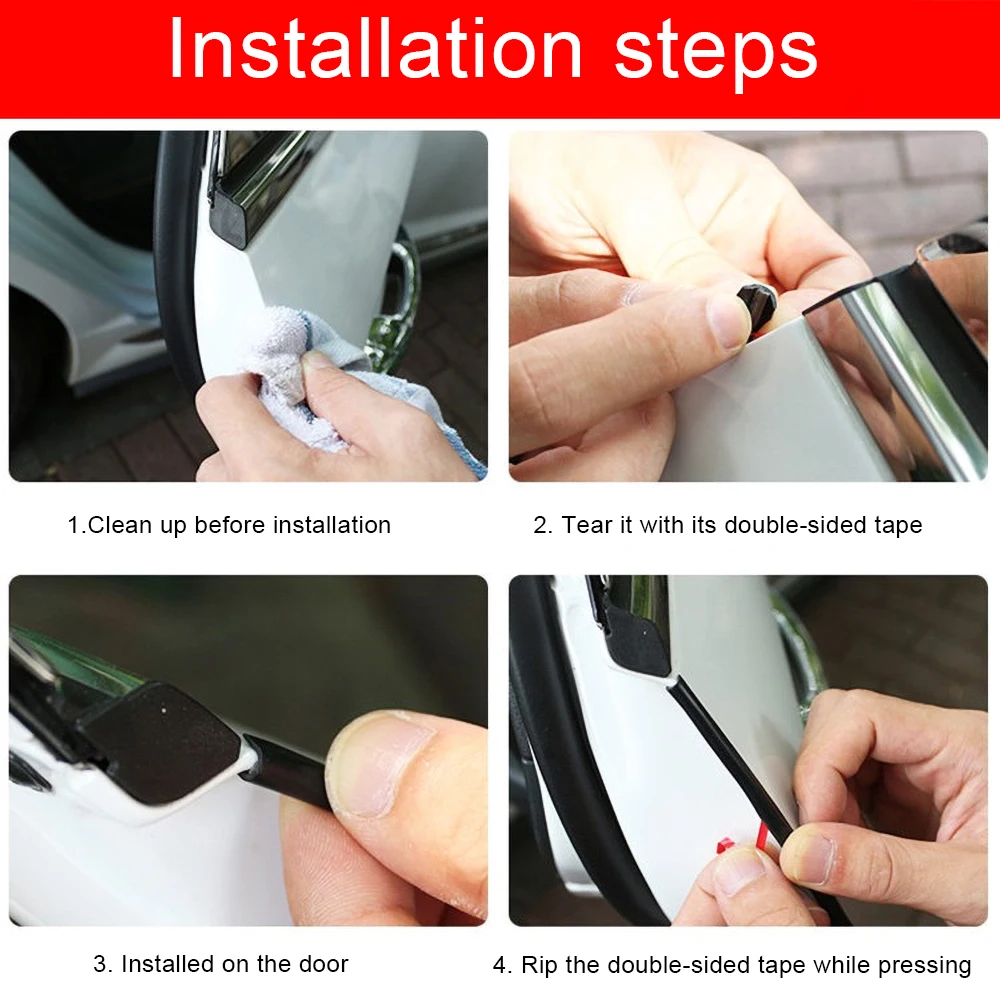 Installation steps

1.Clean up before installation

2. Tear it with its double-sided tape

3. Installed on the door

4. Rip the double-sided tape while pressing