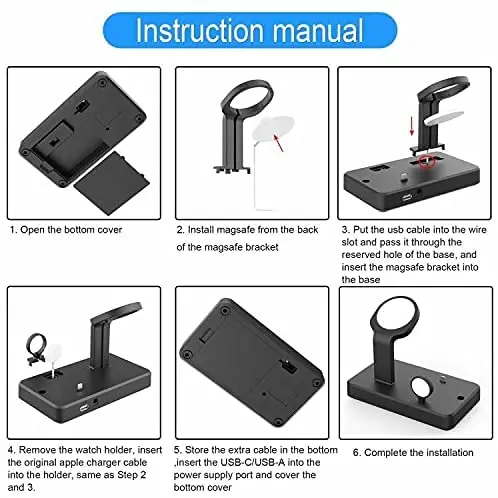 Instruction manual

1. Open the bottom cover

2. Install magsafe from the back of the magsafe bracket

3. Put the usb cable into the wire slot and pass it through the reserved hole of the base, and insert the magsafe bracket into the base

4. Remove the watch holder, insert the original apple charger cable into the holder, same as Step 2 and 3.

5. Store the extra cable in the bottom ,insert the USB-C/USB-A into the power supply port and cover the bottom cover

6. Complete the installation