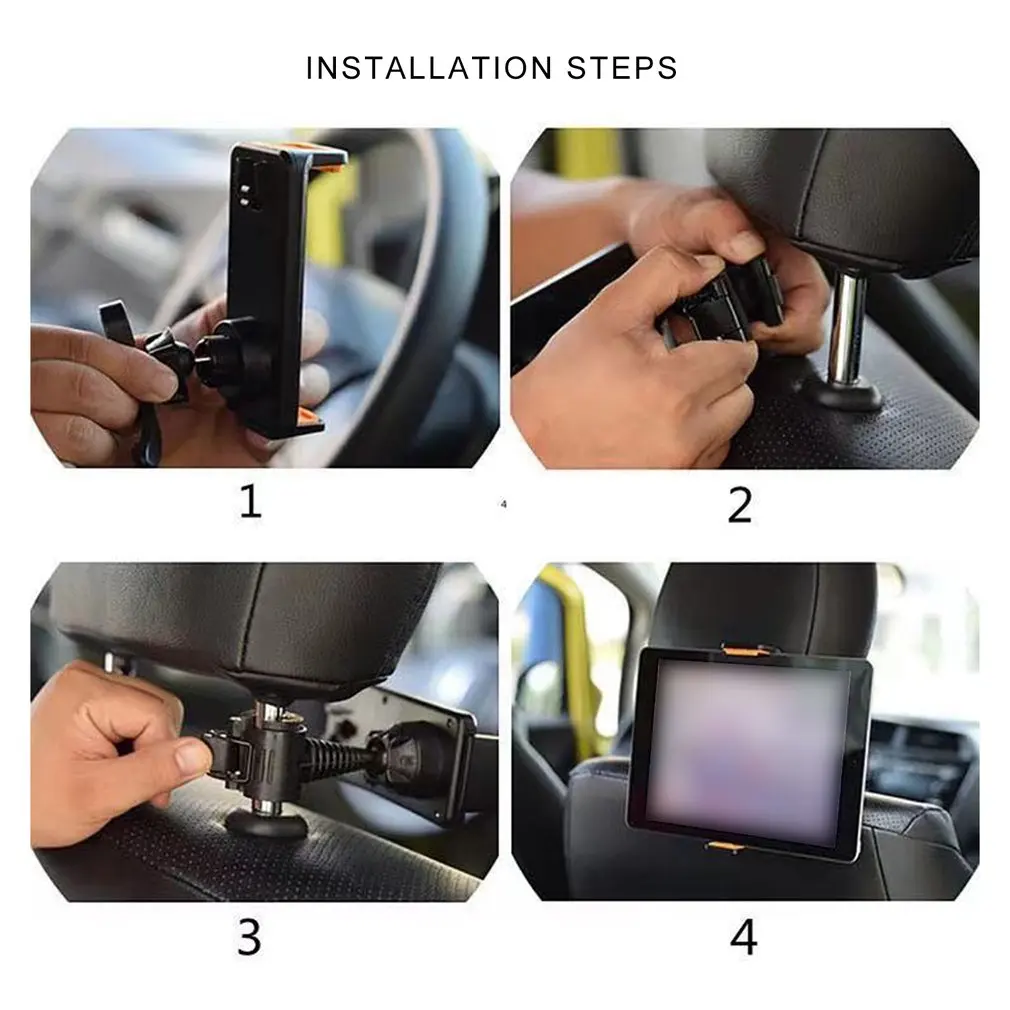 INSTALLATION STEPS

1

4

2

3

4