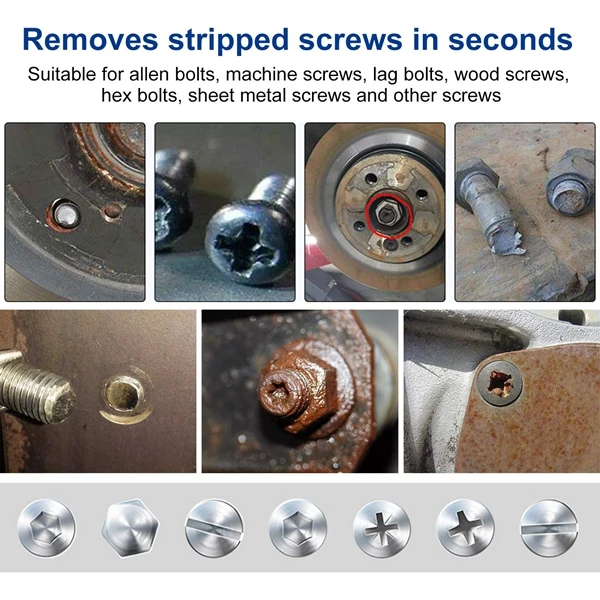 Removes stripped screws in seconds

Suitable for allen bolts, machine screws, lag bolts, wood screws, hex bolts, sheet metal screws and other screws