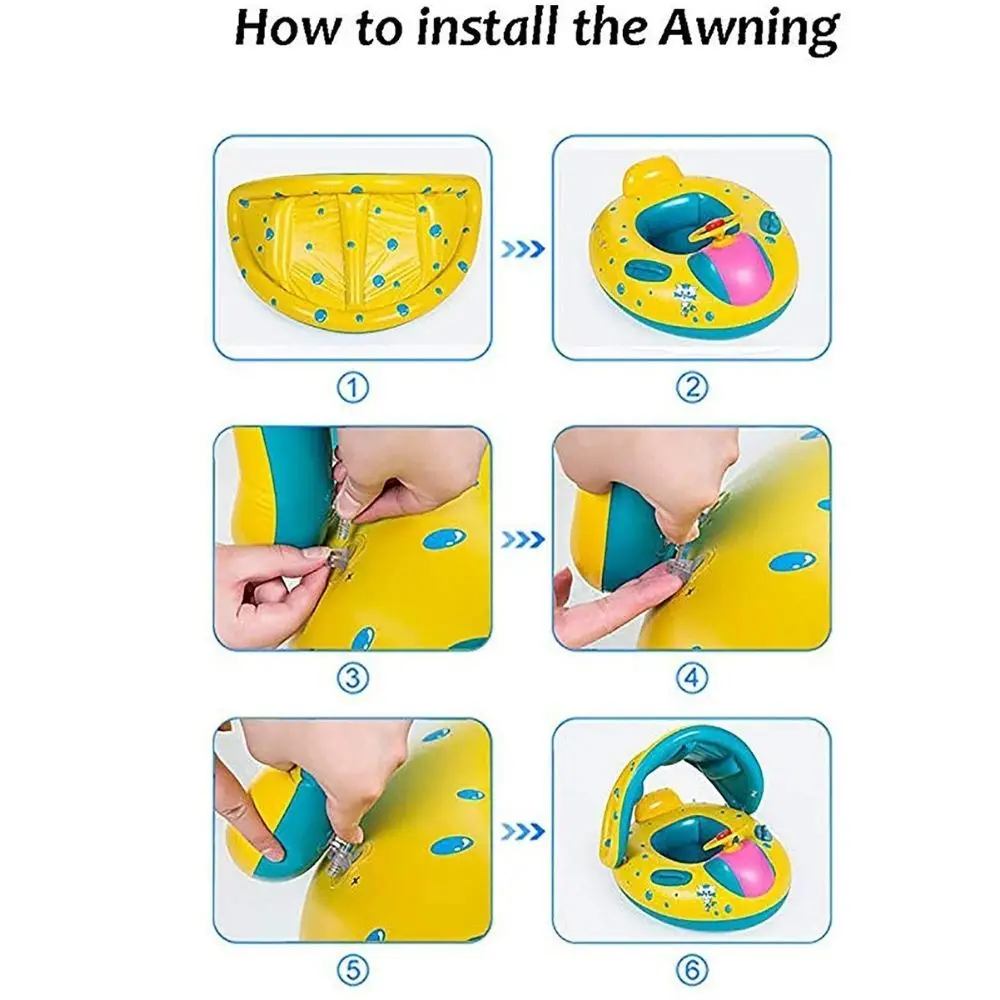 How to install the Awning

①

②

③

④

⑤

⑥