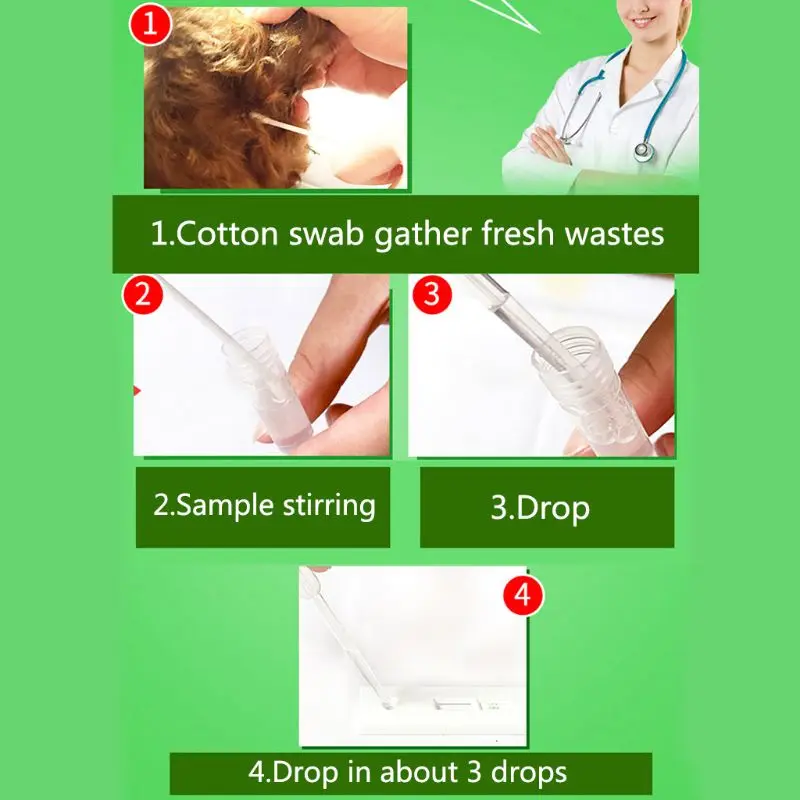 1

1.Cotton swab gather fresh wastes

2

3

2.Sample stirring

3.Drop

4

4.Drop in about 3 drops