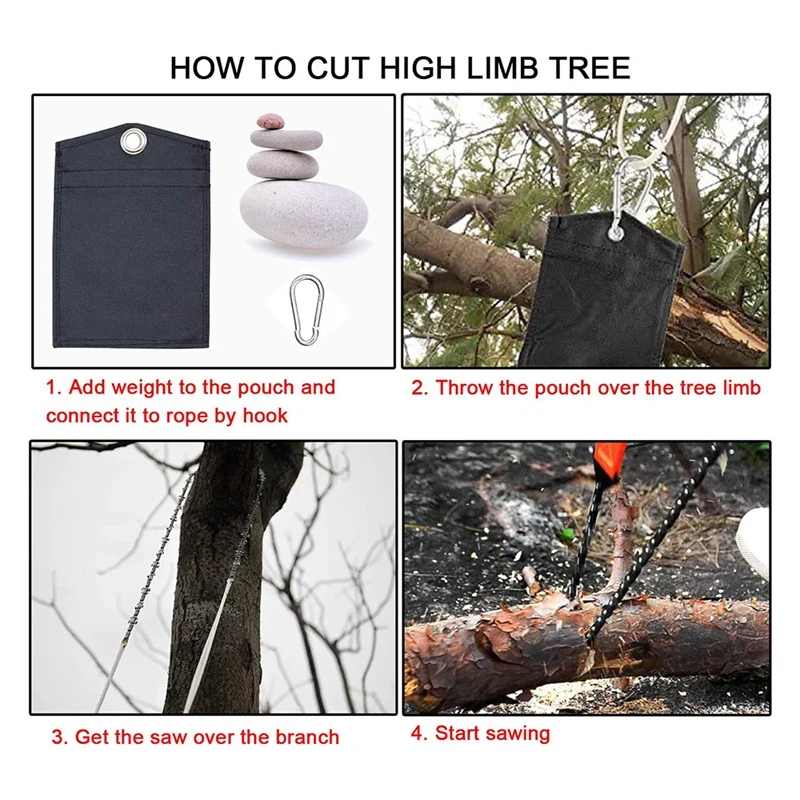 HOW TO CUT HIGH LIMB TREE

1. Add weight to the pouch and connect it to rope by hook

2. Throw the pouch over the tree limb

3. Get the saw over the branch

4. Start sawing