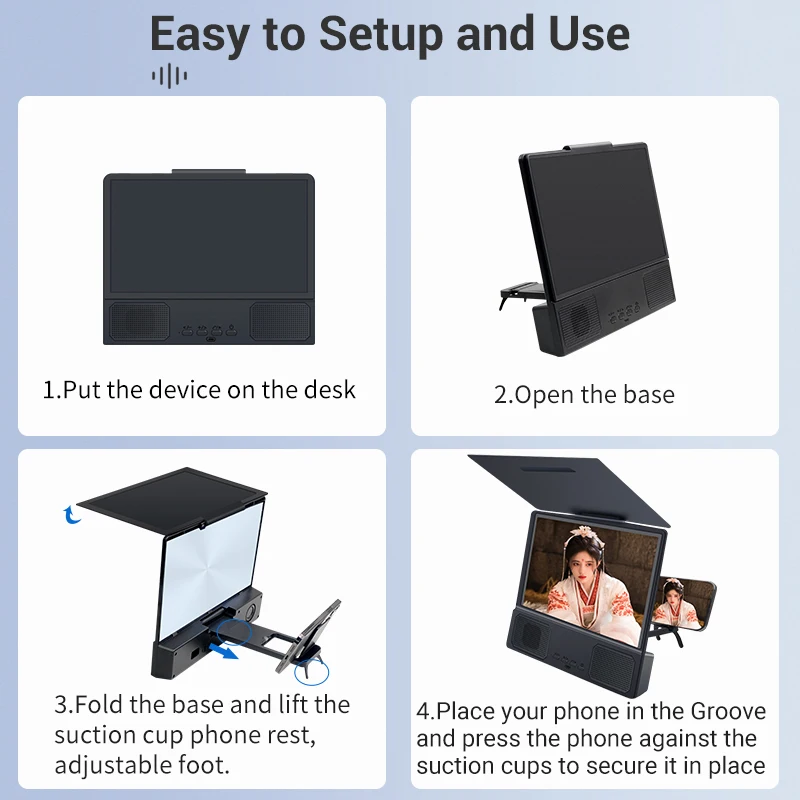 Easy to Setup and Use

1.Put the device on the desk

2.Open the base

3.Fold the base and lift the suction cup phone rest, adjustable foot.

4.Place your phone in the Groove and press the phone against the suction cups to secure it in place