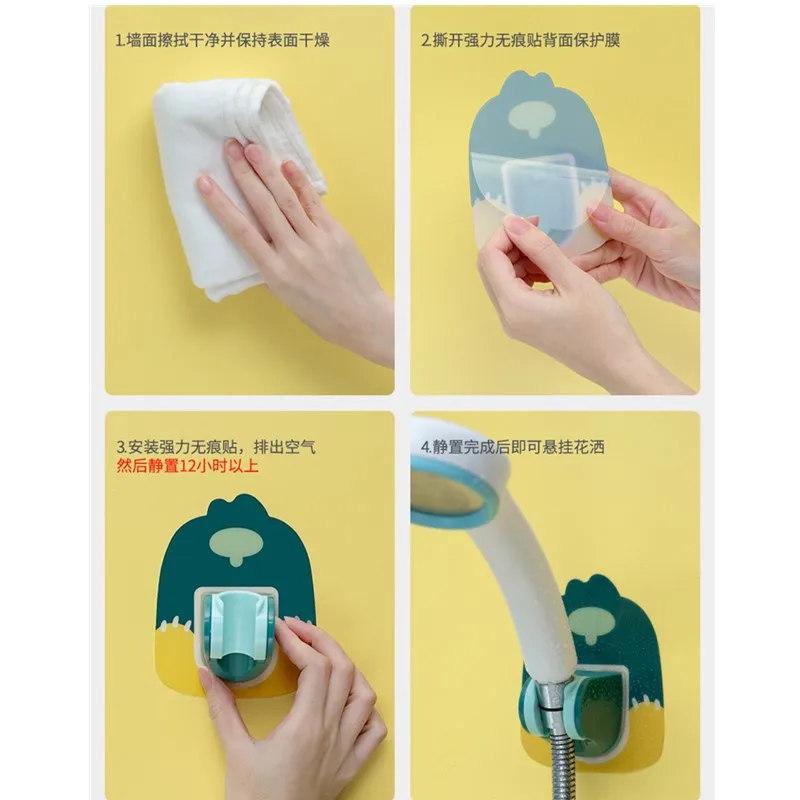 1.墙面擦拭干净并保持表面干燥

2.撕开强力无痕贴背面保护膜

3.安装强力无痕贴，排出空气
然后静置12小时以上

4.静置完成后即可悬挂花洒