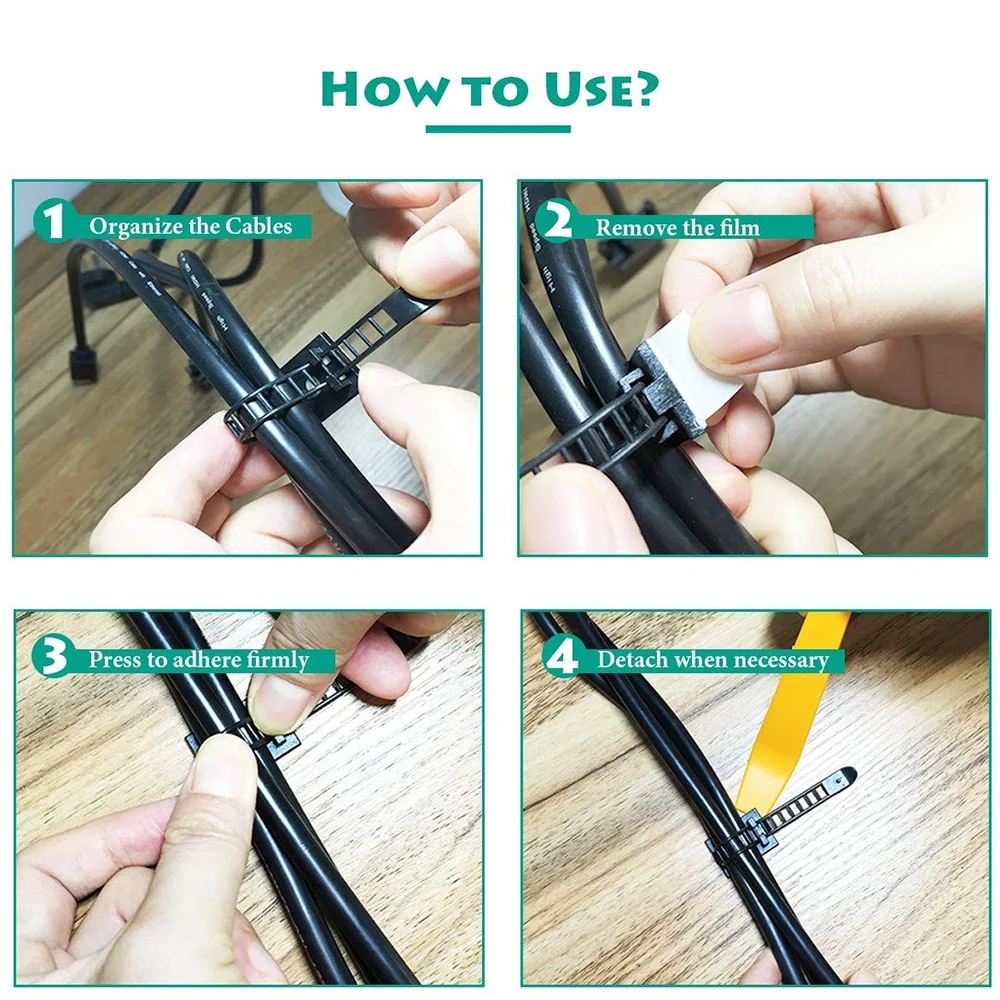 HOW TO USE?

1 Organize the Cables

2 Remove the film

3 Press to adhere firmly

4 Detach when necessary