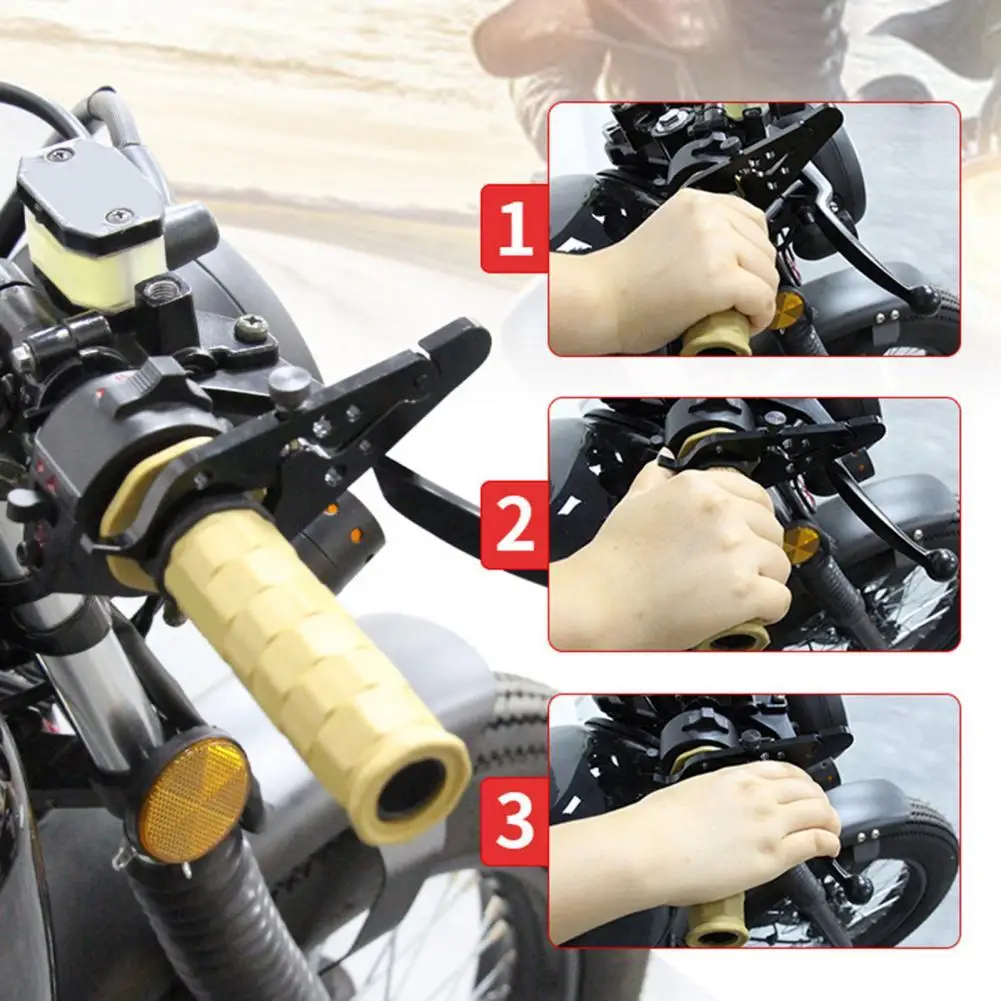 1

2

3