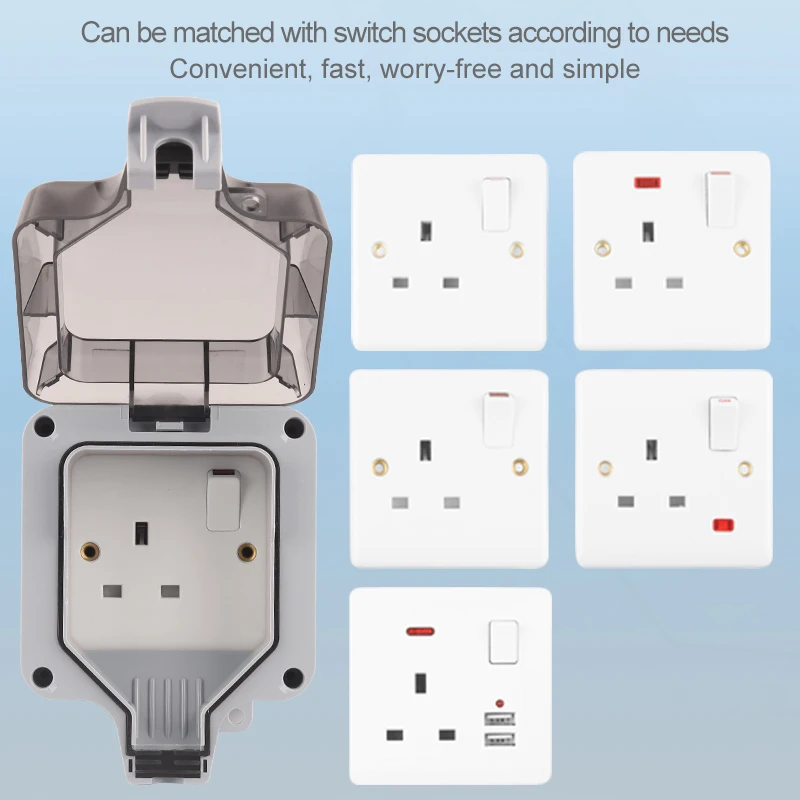 Can be matched with switch sockets according to needs
Convenient, fast, worry-free and simple