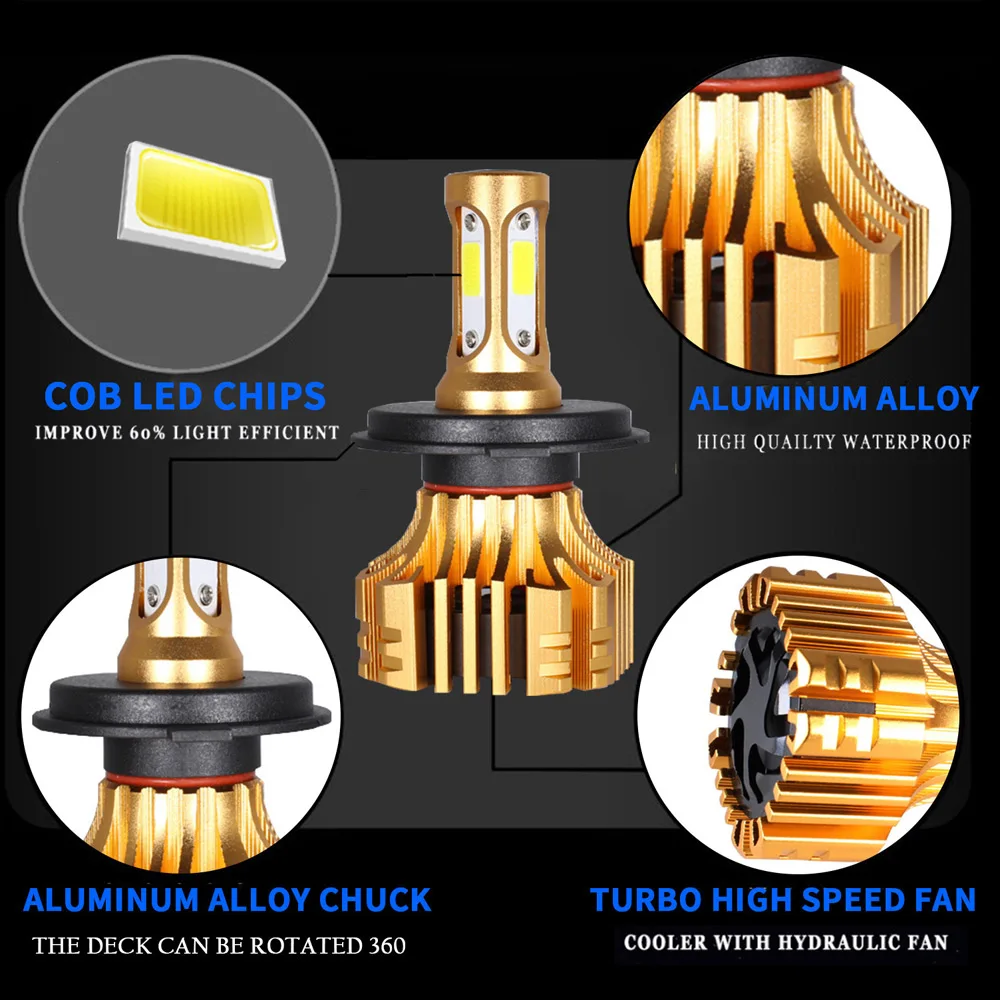 COB LED CHIPS
IMPROVE 60% LIGHT EFFICIENT

ALUMINUM ALLOY
HIGH QUAILTY WATERPROOF

ALUMINUM ALLOY CHUCK
THE DECK CAN BE ROTATED 360

TURBO HIGH SPEED FAN
COOLER WITH HYDRAULIC FAN