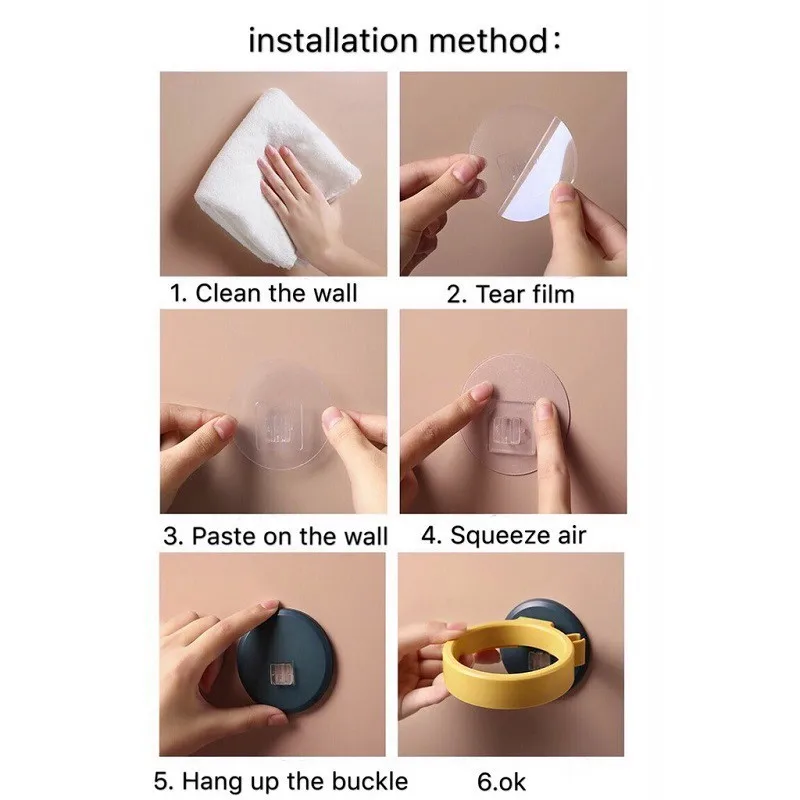 installation method:

1. Clean the wall

2. Tear film

3. Paste on the wall

4. Squeeze air

5. Hang up the buckle

6.ok