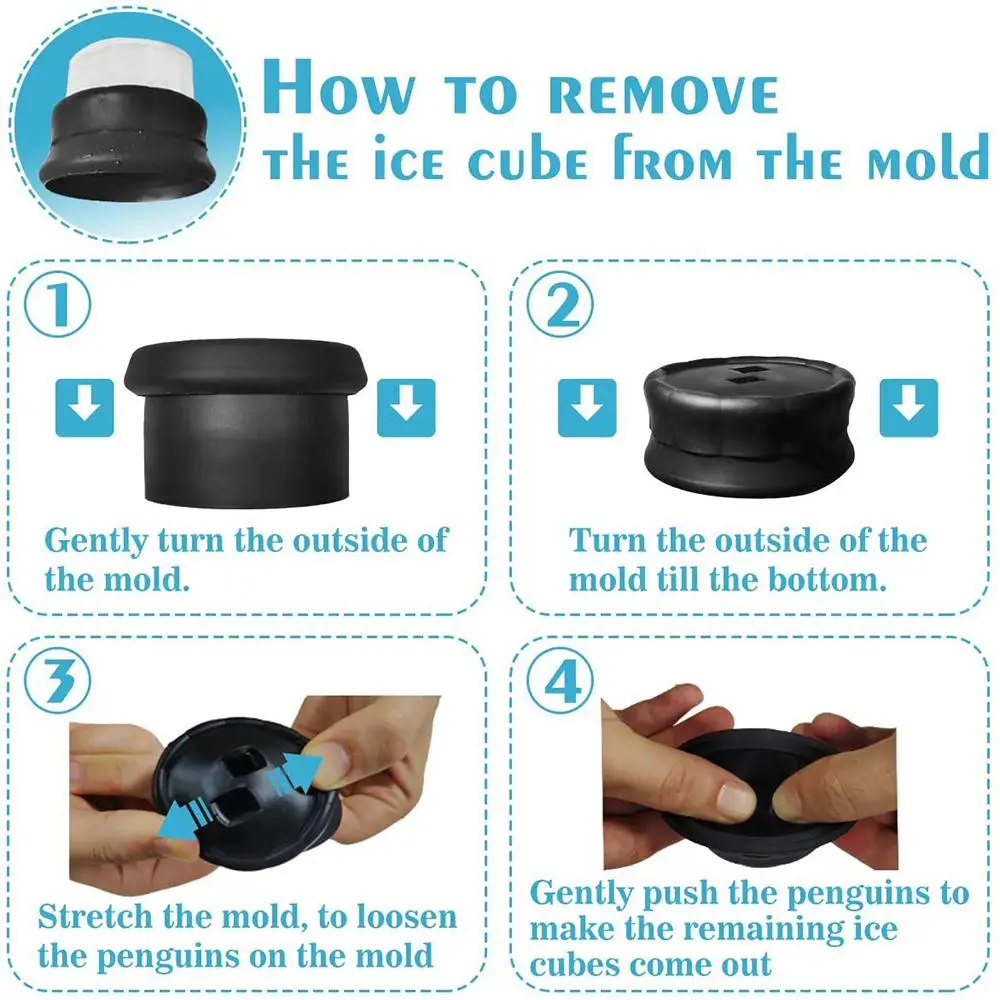 HOW TO REMOVE
THE ICE CUBE FROM THE MOLD

1

Gently turn the outside of the mold.

2

Turn the outside of the mold till the bottom.

3

Stretch the mold, to loosen the penguins on the mold

4

Gently push the penguins to make the remaining ice cubes come out