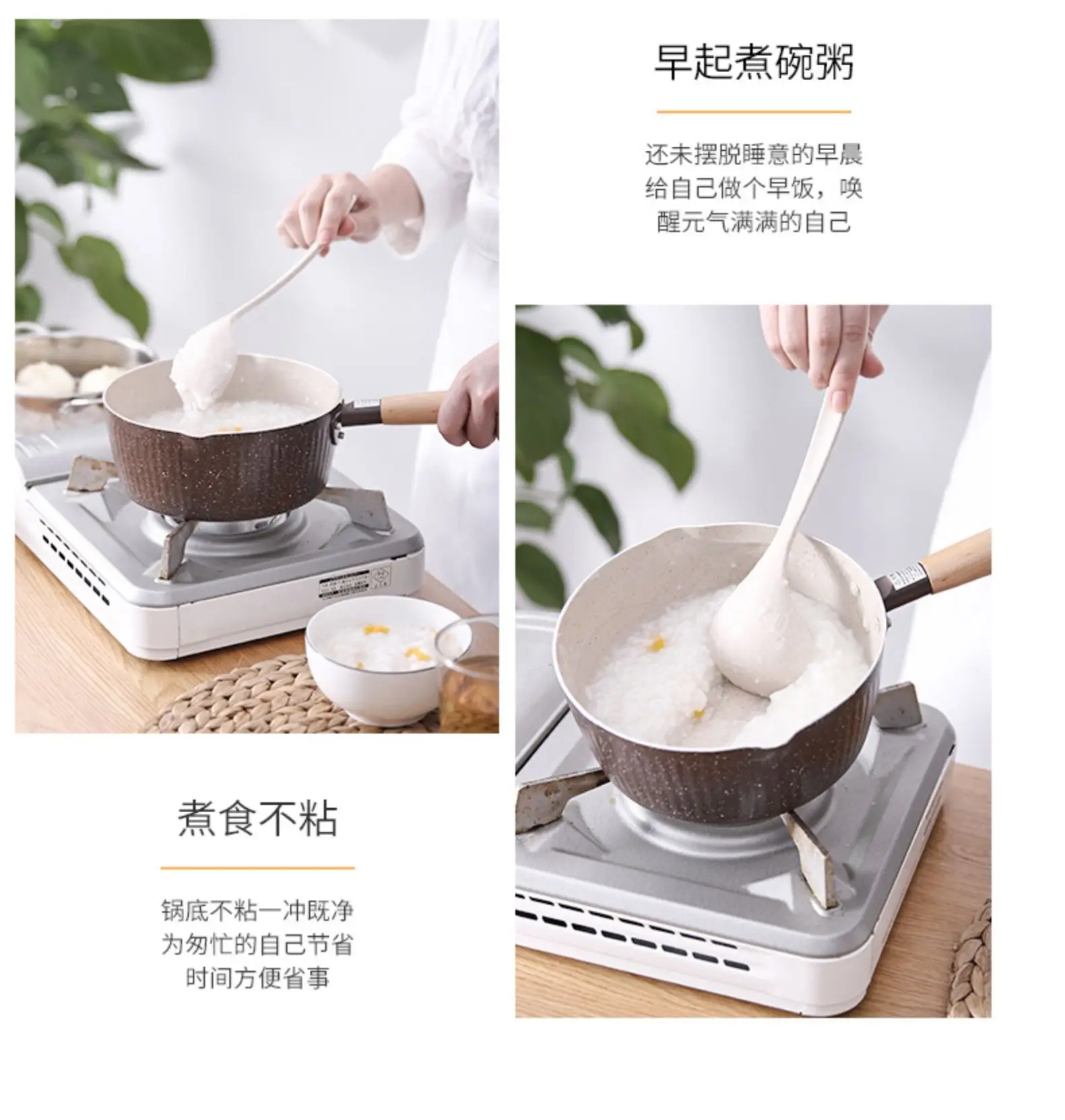 早起煮碗粥

还未摆脱睡意的早晨
给自己做个早饭，唤
醒元气满满的自己

煮食不粘

锅底不粘一冲既净
为匆忙的自己节省
时间方便省事