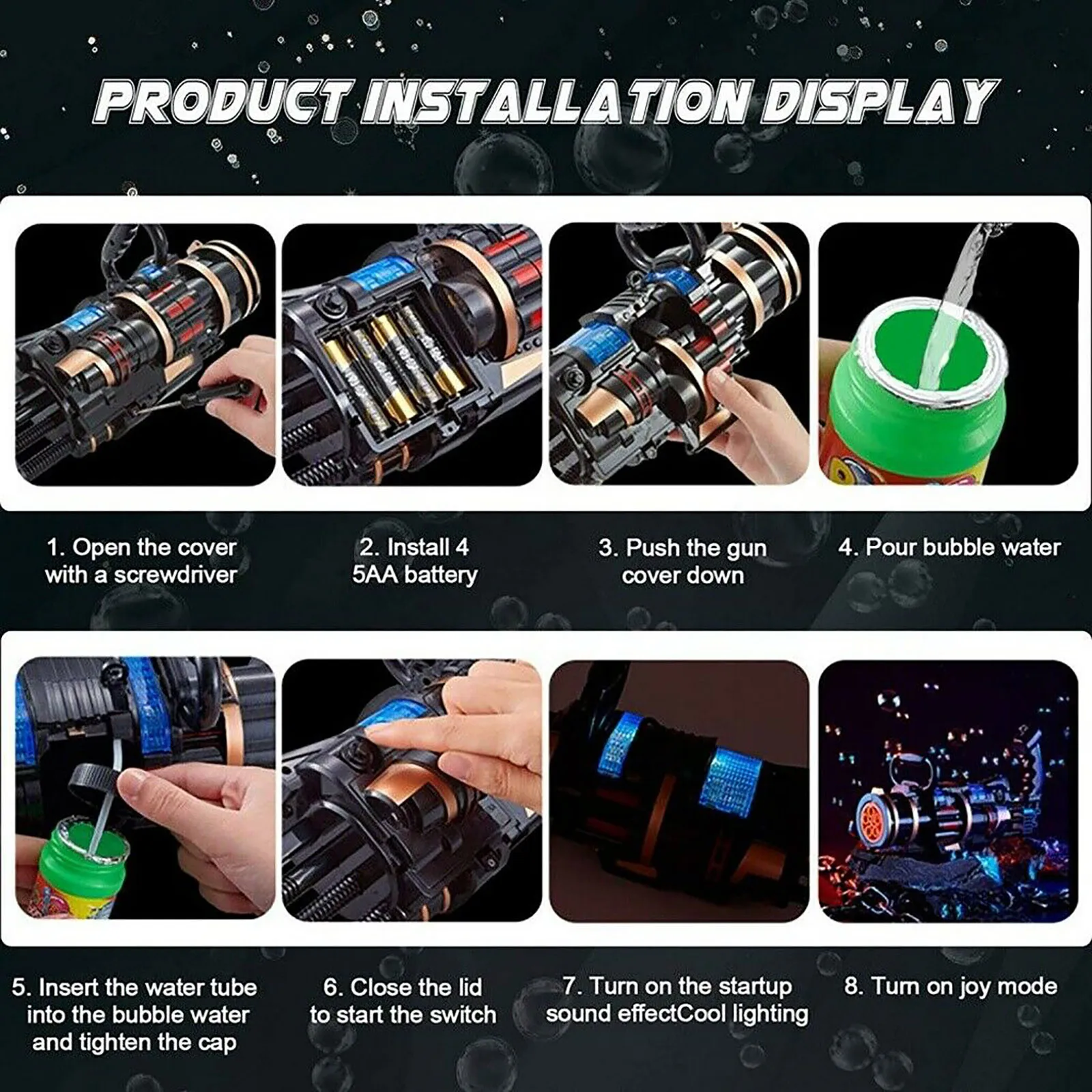 PRODUCT INSTALLATION DISPLAY

1. Open the cover with a screwdriver

2. Install 4 5AA battery

3. Push the gun cover down

4. Pour bubble water

5. Insert the water tube into the bubble water and tighten the cap

6. Close the lid to start the switch

7. Turn on the startup sound effectCool lighting

8. Turn on joy mode