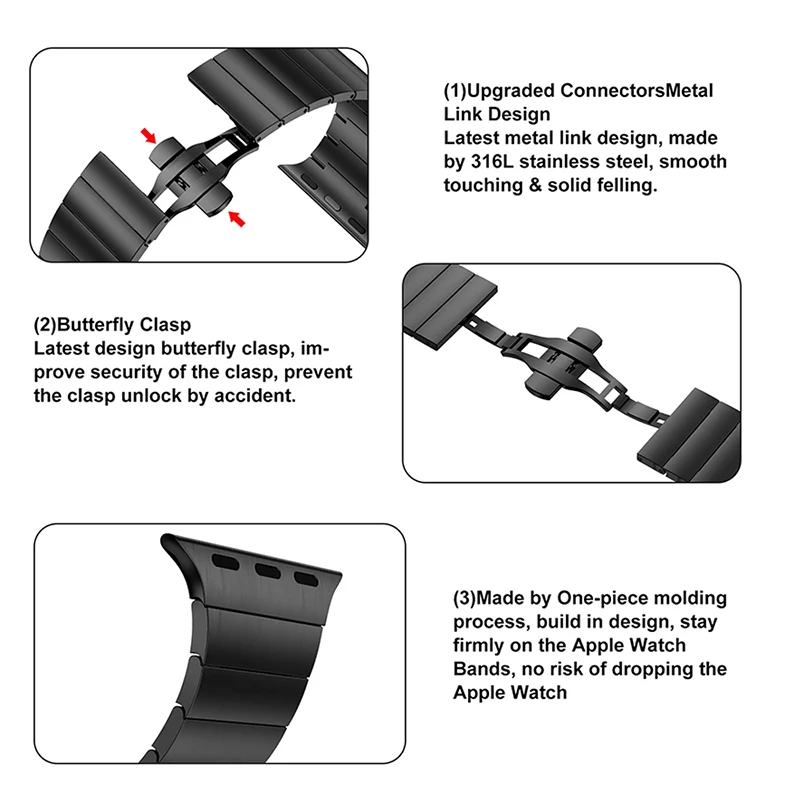 (1)Upgraded ConnectorsMetal Link Design
Latest metal link design, made by 316L stainless steel, smooth touching & solid felling.

(2)Butterfly Clasp
Latest design butterfly clasp, improve security of the clasp, prevent the clasp unlock by accident.

(3)Made by One-piece molding process, build in design, stay firmly on the Apple Watch Bands, no risk of dropping the Apple Watch