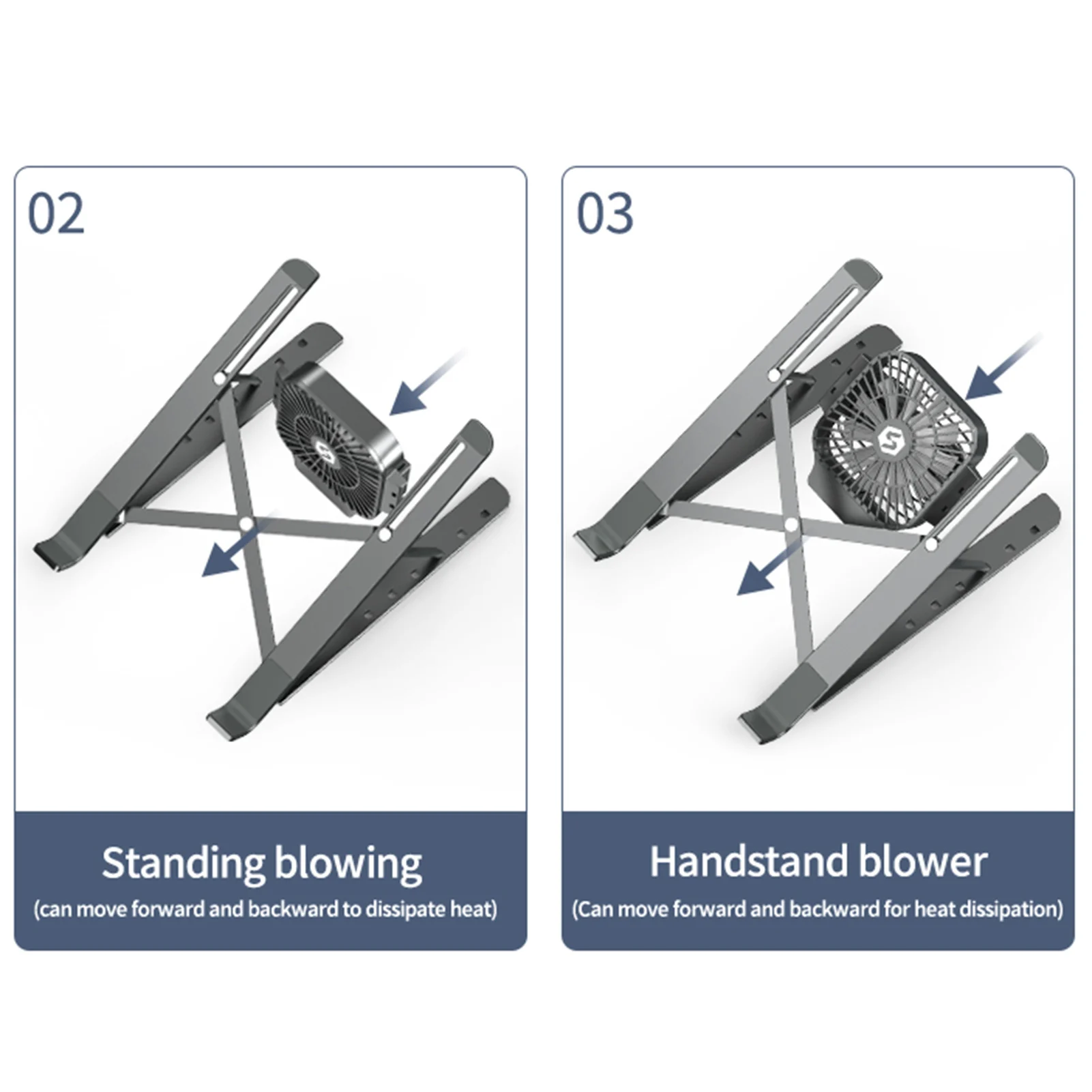 02

Standing blowing
(can move forward and backward to dissipate heat)

03

Handstand blower
(Can move forward and backward for heat dissipation)