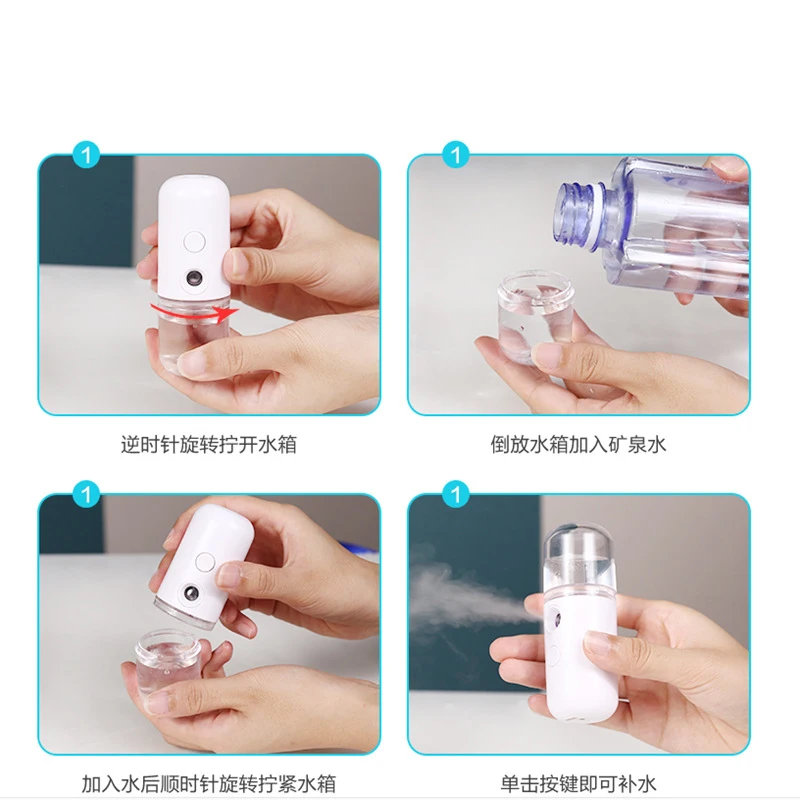 1

逆时针旋转拧开水箱

1

倒放水箱加入矿泉水

1

加入水后顺时针旋转拧紧水箱

1

单击按键即可补水