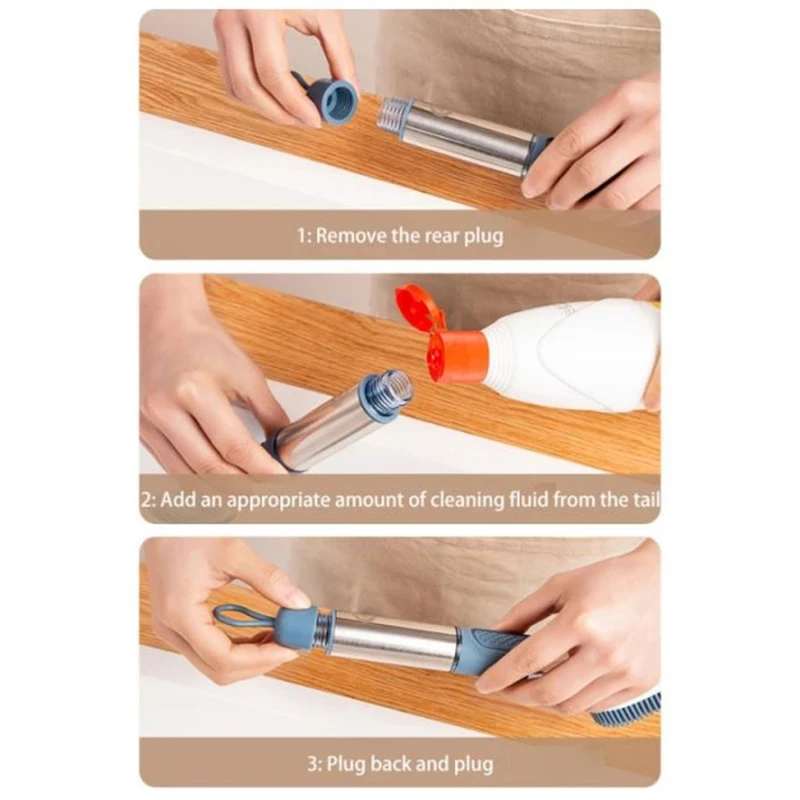 1: Remove the rear plug

2: Add an appropriate amount of cleaning fluid from the tail

3: Plug back and plug