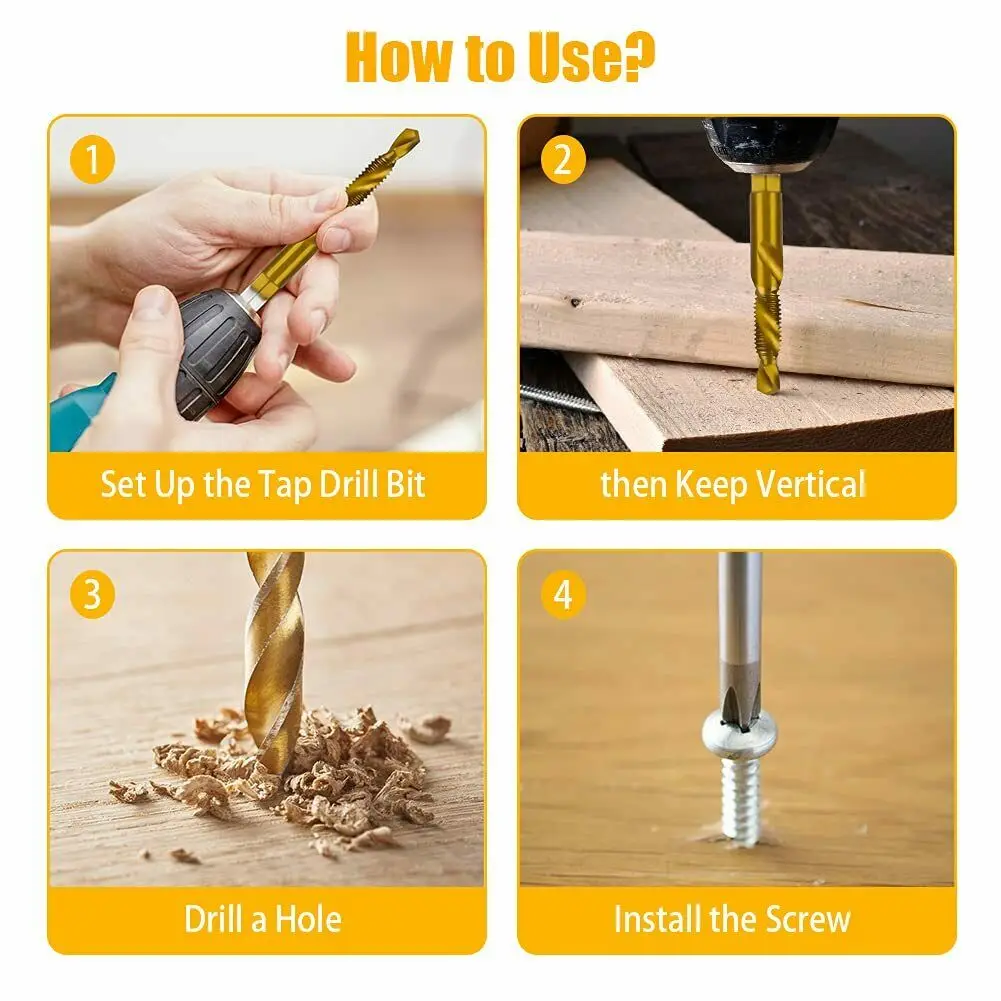 How to Use?

1

Set Up the Tap Drill Bit

2

then Keep Vertical

3

Drill a Hole

4

Install the Screw