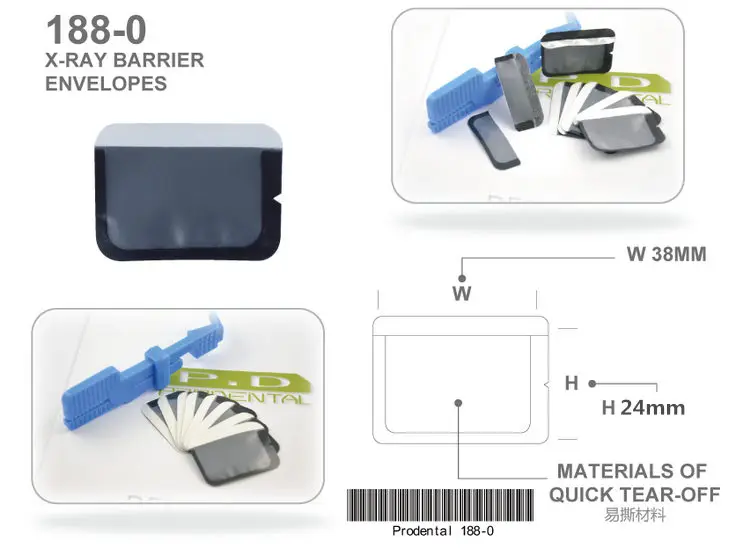 188-0
X-RAY BARRIER ENVELOPES

P.D
PRODENTAL

P.D
PRODENTAL

W 38MM

W

H

H 24mm

MATERIALS OF QUICK TEAR-OFF
易撕材料

Prodental 188-0