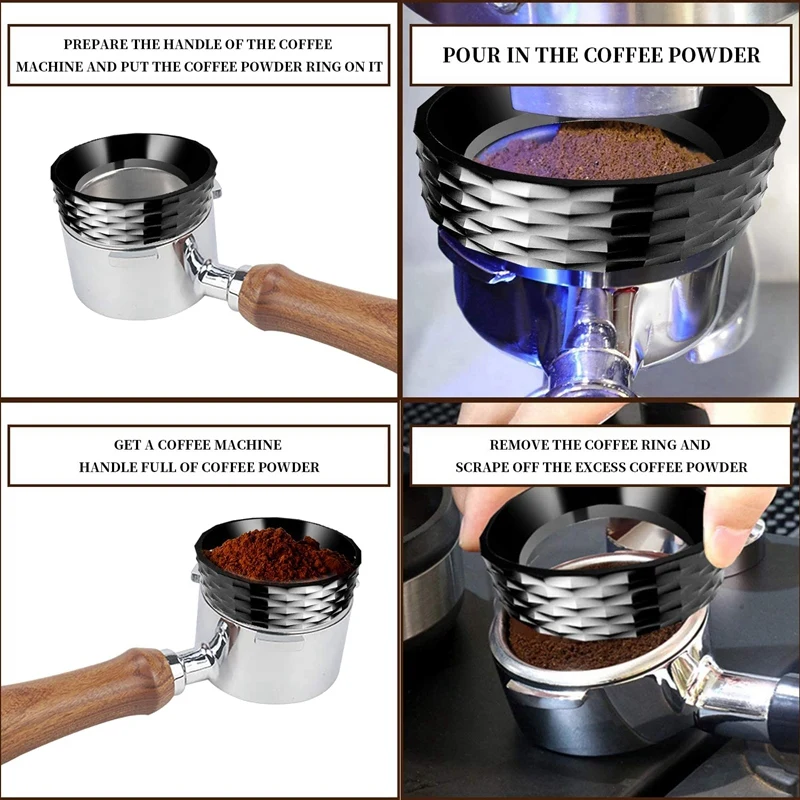 PREPARE THE HANDLE OF THE COFFEE MACHINE AND PUT THE COFFEE POWDER RING ON IT

POUR IN THE COFFEE POWDER

GET A COFFEE MACHINE HANDLE FULL OF COFFEE POWDER

REMOVE THE COFFEE RING AND SCRAPE OFF THE EXCESS COFFEE POWDER