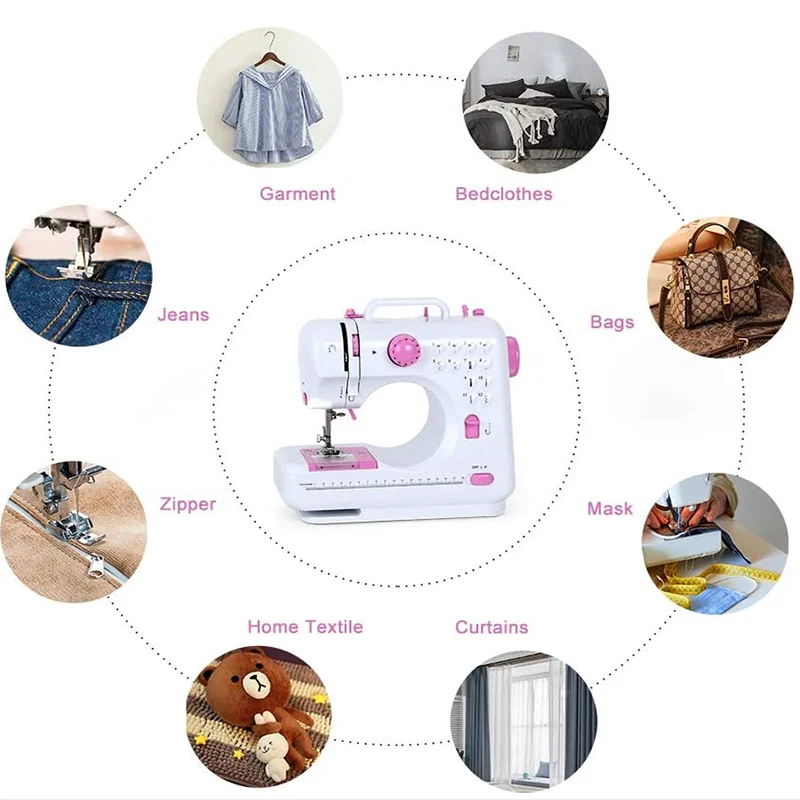 Garment

Bedclothes

Jeans

Bags

Zipper

Mask

Home Textile

Curtains