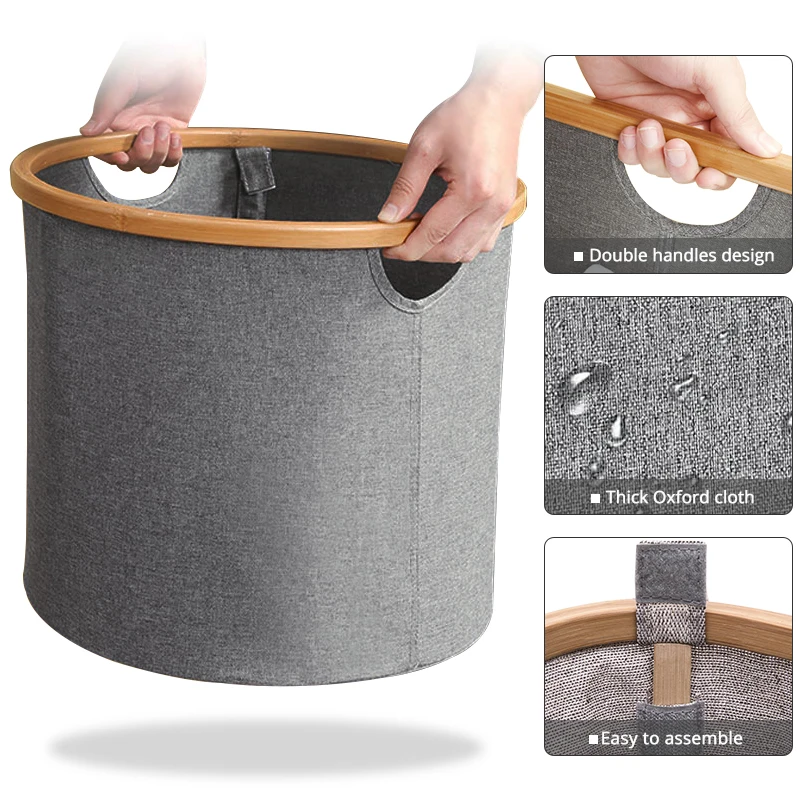 ■ Double handles design

■ Thick Oxford cloth

■ Easy to assemble