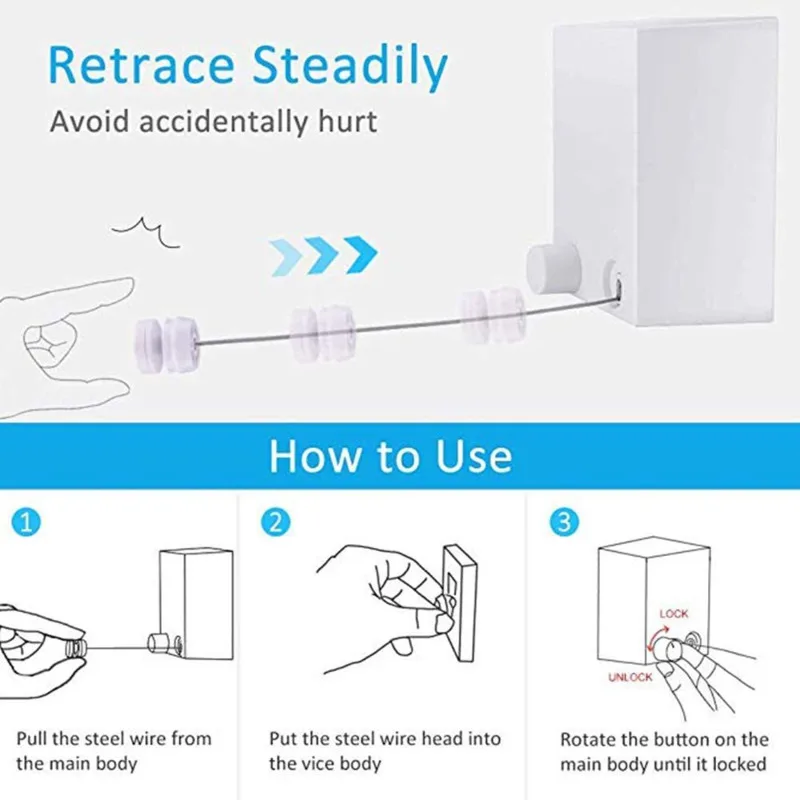 Retrace Steadily
Avoid accidentally hurt

How to Use

1
Pull the steel wire from the main body

2
Put the steel wire head into the vice body

3
LOCK
UNLOCK
Rotate the button on the main body until it locked