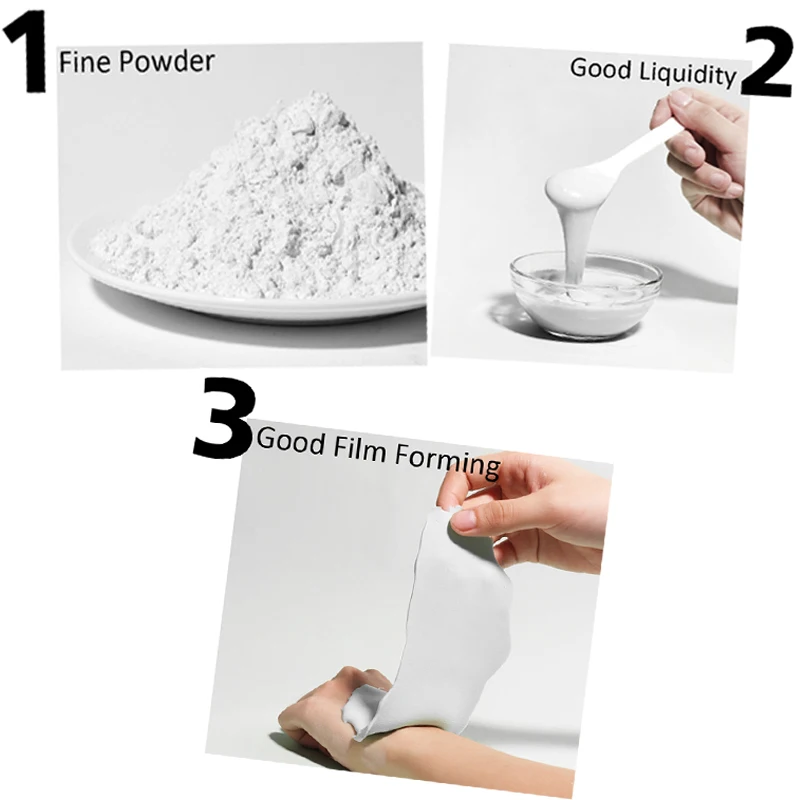 1 Fine Powder

Good Liquidity 2

3 Good Film Forming