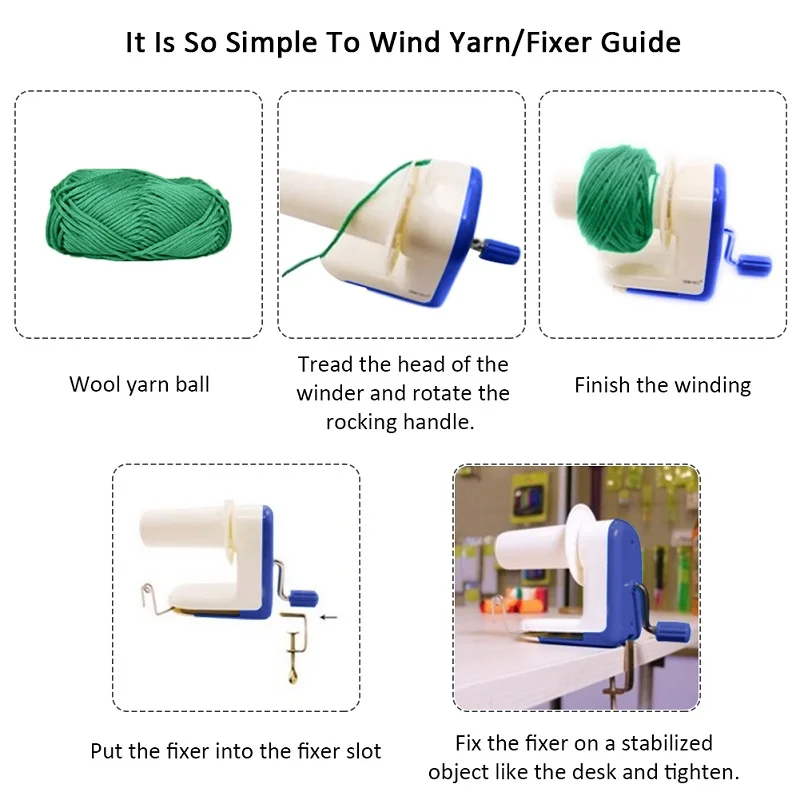 It Is So Simple To Wind Yarn/Fixer Guide

Wool yarn ball

Tread the head of the winder and rotate the rocking handle.

Finish the winding

Put the fixer into the fixer slot

Fix the fixer on a stabilized object like the desk and tighten.