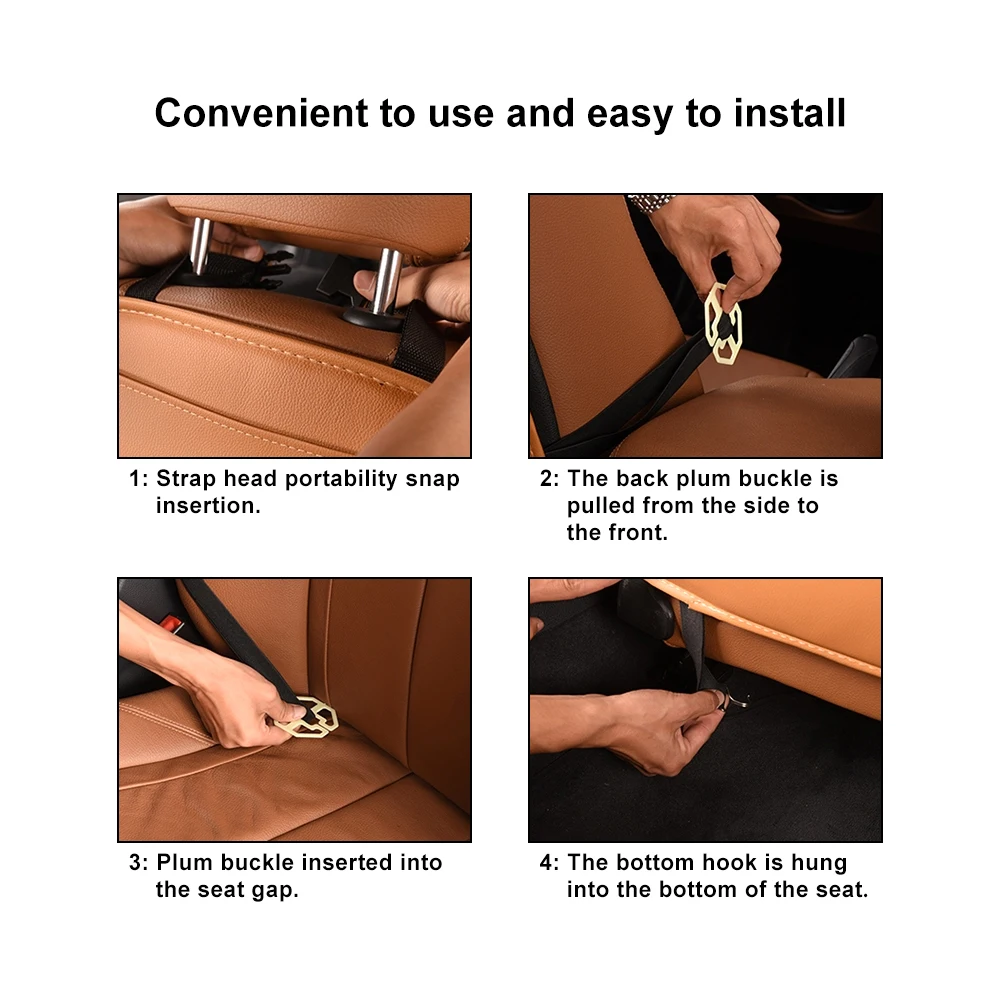 Convenient to use and easy to install

1: Strap head portability snap insertion.

2: The back plum buckle is pulled from the side to the front.

3: Plum buckle inserted into the seat gap.

4: The bottom hook is hung into the bottom of the seat.