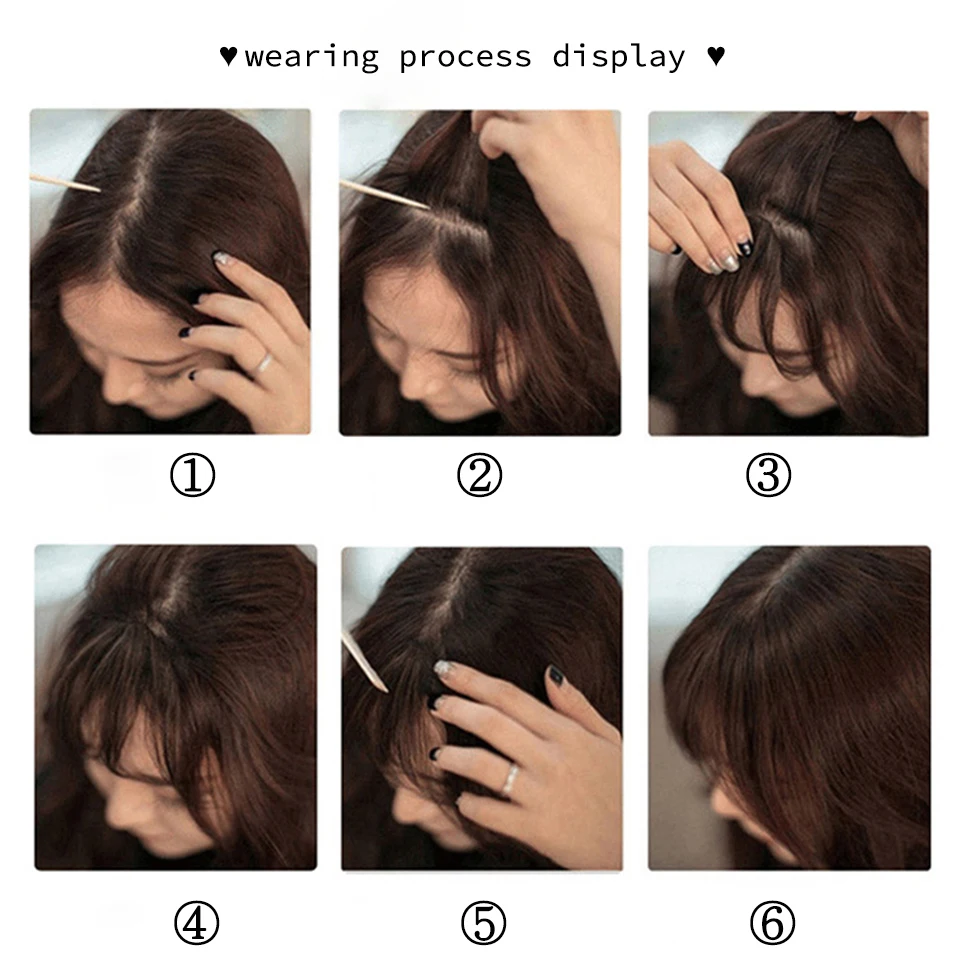 ♥wearing process display ♥

①

②

③

④

⑤

⑥