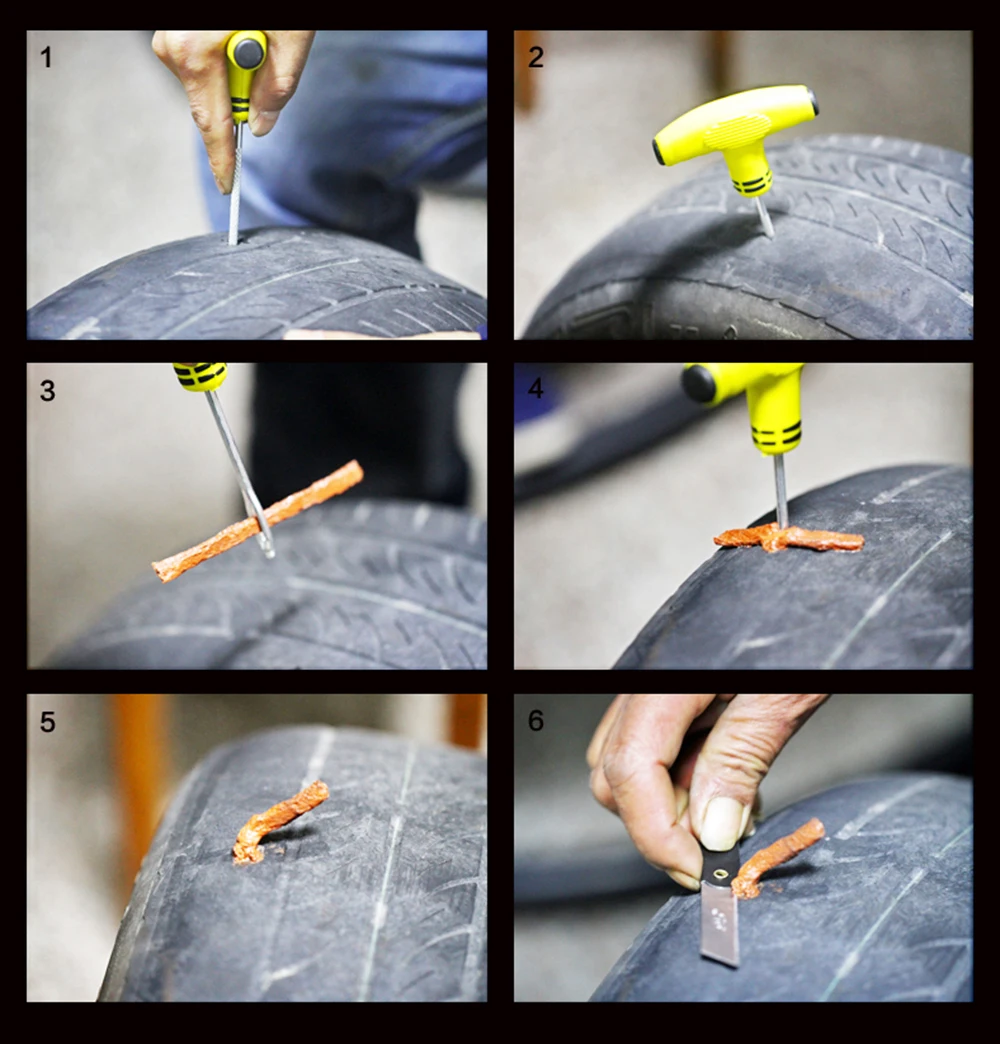 1

2

3

4

5

6