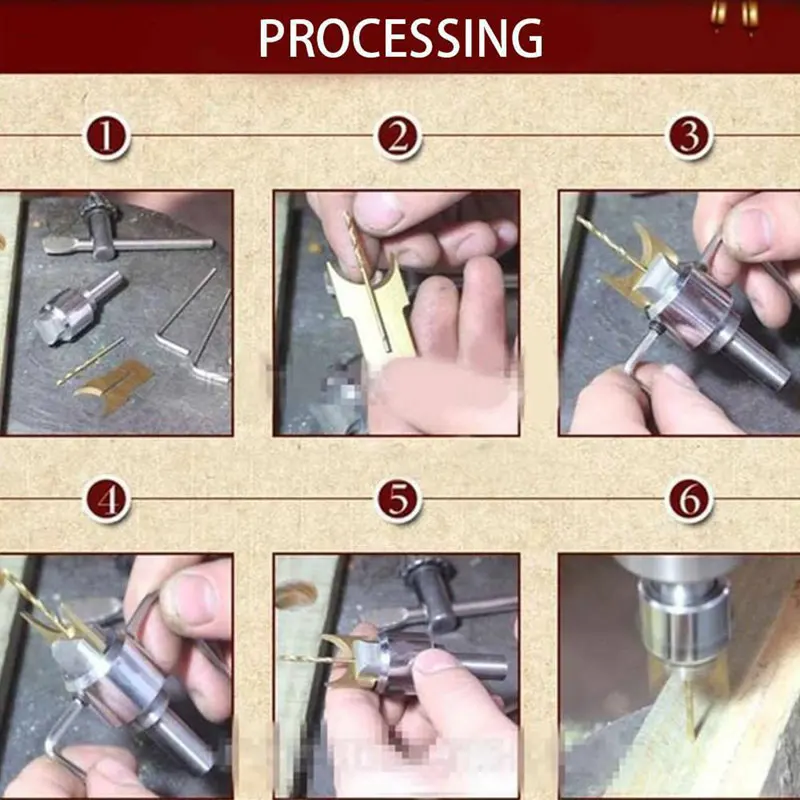 PROCESSING

1

2

3

4

5

6