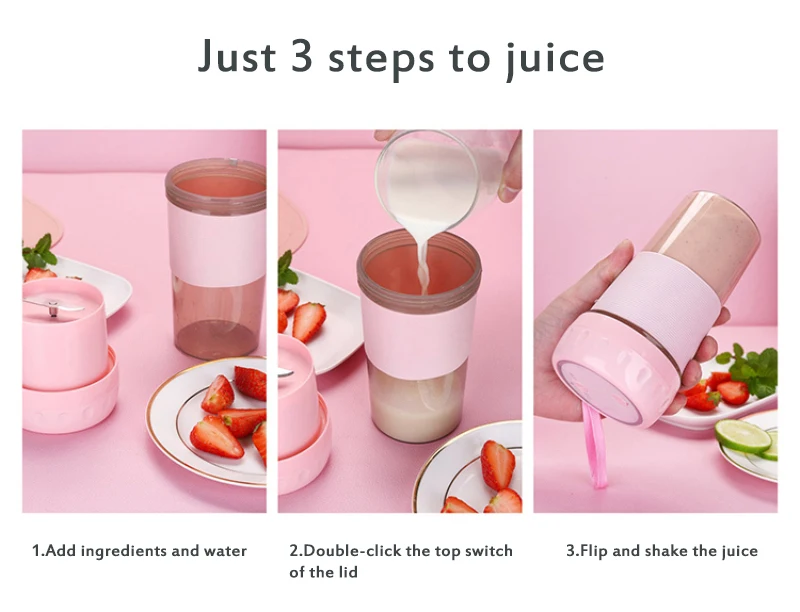 Just 3 steps to juice

1.Add ingredients and water

2.Double-click the top switch of the lid

3.Flip and shake the juice