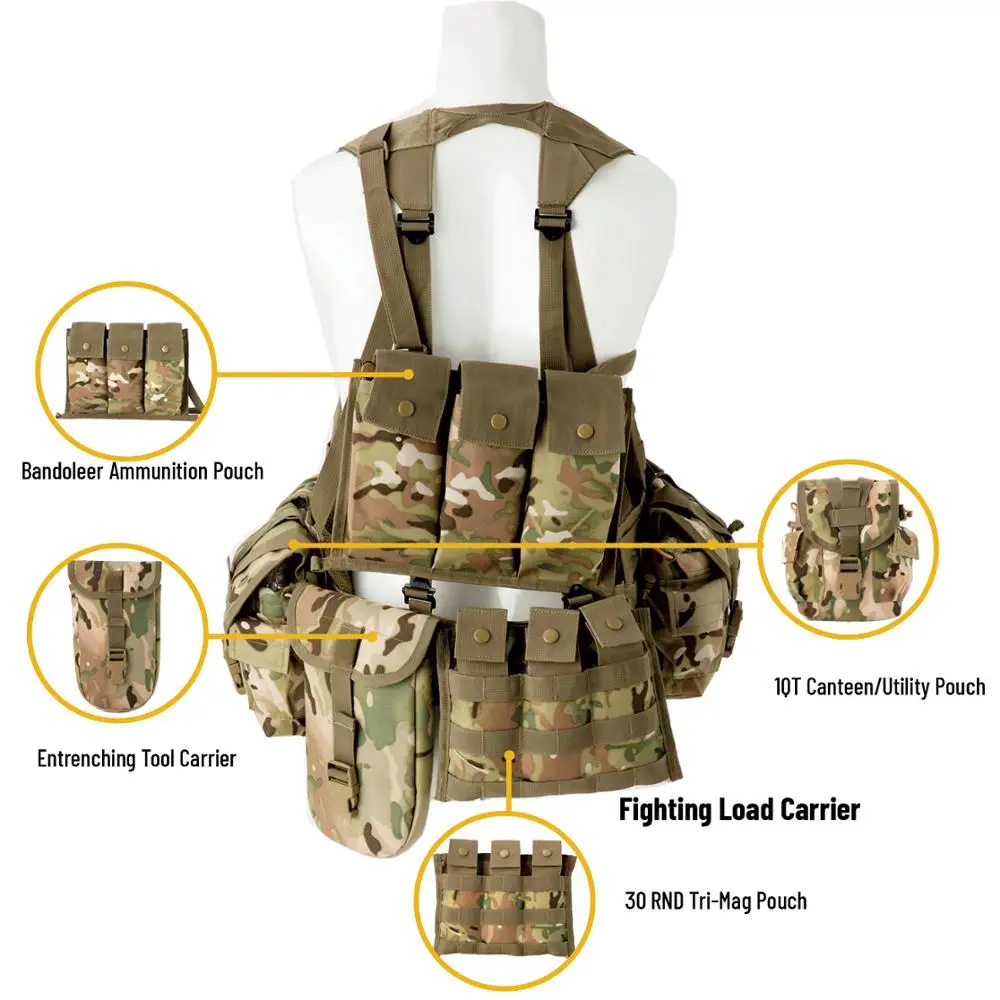 Bandoleer Ammunition Pouch

Entrenching Tool Carrier

1QT Canteen/Utility Pouch

Fighting Load Carrier

30 RND Tri-Mag Pouch