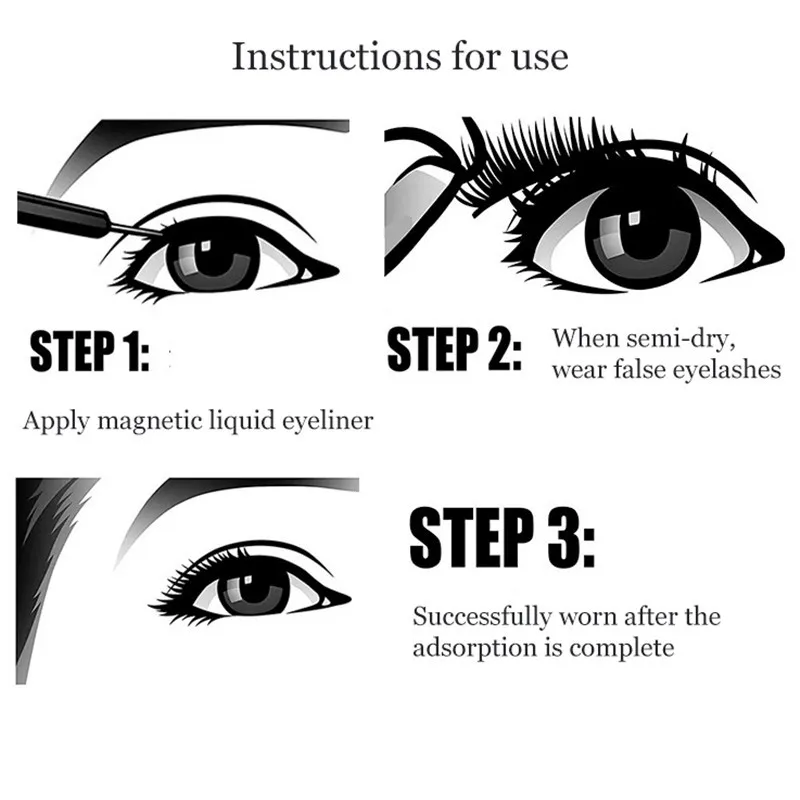 Instructions for use

STEP 1:

Apply magnetic liquid eyeliner

STEP 2: When semi-dry, wear false eyelashes

STEP 3:

Successfully worn after the adsorption is complete