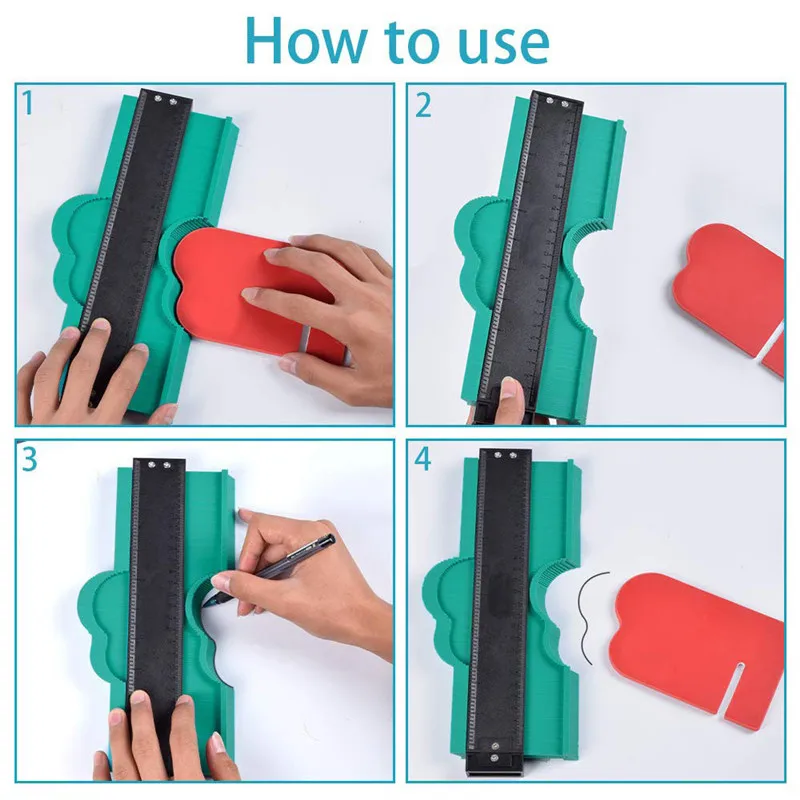 How to use

1

2

3

4