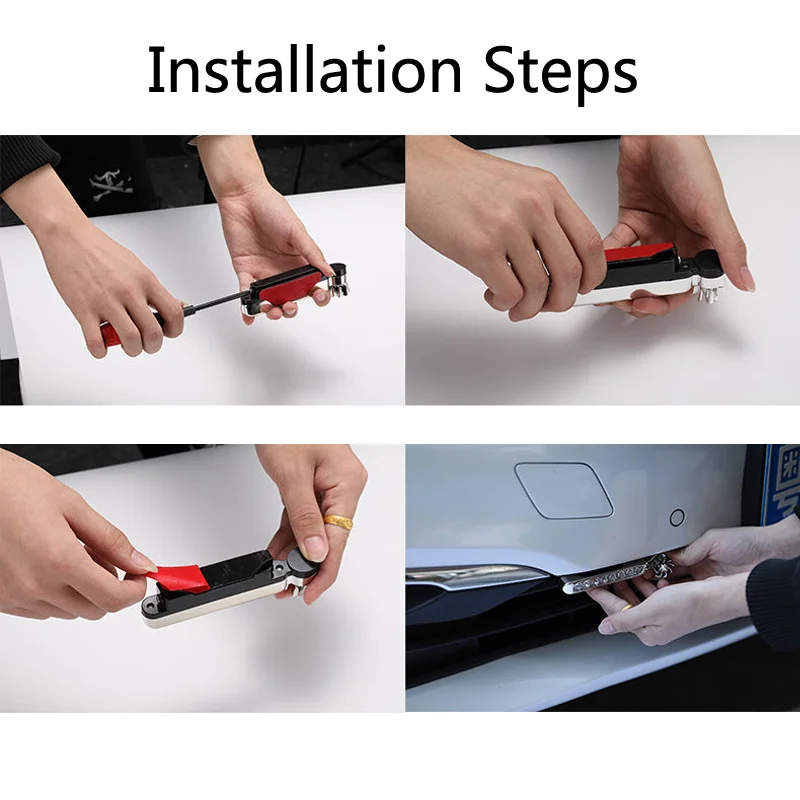 Installation Steps